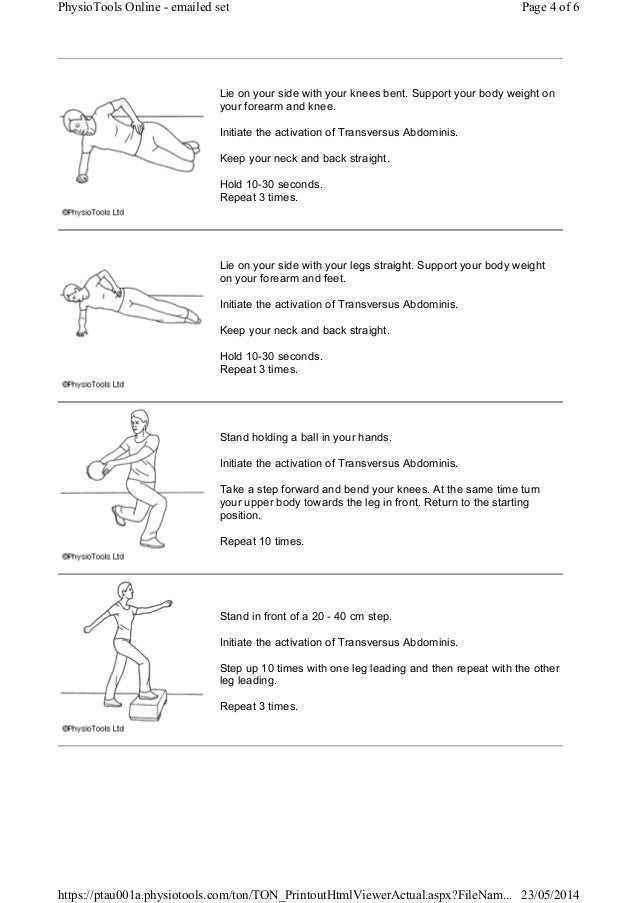 PhysioTools Online - emailed set

Page 4 of 6

Lie on your side with your knees bent. Support your body weight on your forearm and knee.

Initiate the activation of Transversus Abdominis.

Keep your neck and back straight.

Hold 10-30 seconds.
Repeat 3 times.

©PhysioTools Ltd

Lie on your side with your legs straight. Support your body weight on your forearm and feet.

Initiate the activation of Transversus Abdominis.

Keep your neck and back straight.

Hold 10-30 seconds.
Repeat 3 times.

©PhysioTools Ltd

Stand holding a ball in your hands.

Initiate the activation of Transversus Abdominis.

Take a step forward and bend your knees. At the same time turn your upper body towards the leg in front. Return to the starting position.

Repeat 10 times.

©PhysioTools Ltd

Stand in front of a 20 - 40 cm step.

Initiate the activation of Transversus Abdominis.

Step up 10 times with one leg leading and then repeat with the other leg leading.

Repeat 3 times.

©PhysioTools Ltd

https://ptau001a.physiotools.com/ton/TON_PrintoutHtmlViewerActual.aspx?FileNam... 23/05/2014