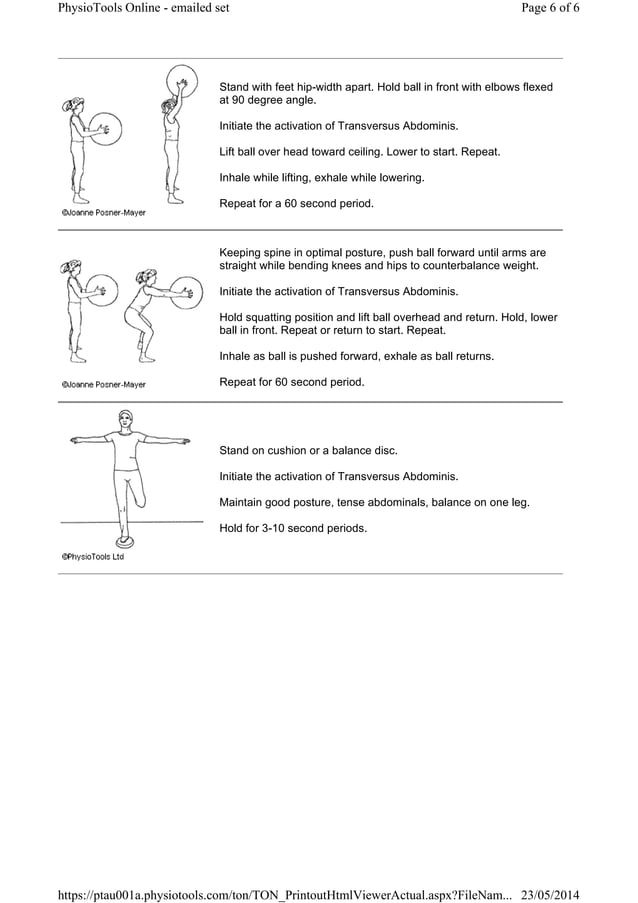 PhysioTools Online - emailed set

Page 6 of 6

©Joanne Posner-Mayer

Stand with feet hip-width apart. Hold ball in front with elbows flexed at 90 degree angle.

Initiate the activation of Transversus Abdominis.

Lift ball over head toward ceiling. Lower to start. Repeat.

Inhale while lifting, exhale while lowering.

Repeat for a 60 second period.

©Joanne Posner-Mayer

Keeping spine in optimal posture, push ball forward until arms are straight while bending knees and hips to counterbalance weight.

Initiate the activation of Transversus Abdominis.

Hold squatting position and lift ball overhead and return. Hold, lower ball in front. Repeat or return to start. Repeat.

Inhale as ball is pushed forward, exhale as ball returns.

Repeat for 60 second period.

©PhysioTools Ltd

Stand on cushion or a balance disc.

Initiate the activation of Transversus Abdominis.

Maintain good posture, tense abdominals, balance on one leg.

Hold for 3-10 second periods.

https://ptau001a.physiotools.com/ton/TON_PrintoutHtmlViewerActual.aspx?FileNam... 23/05/2014