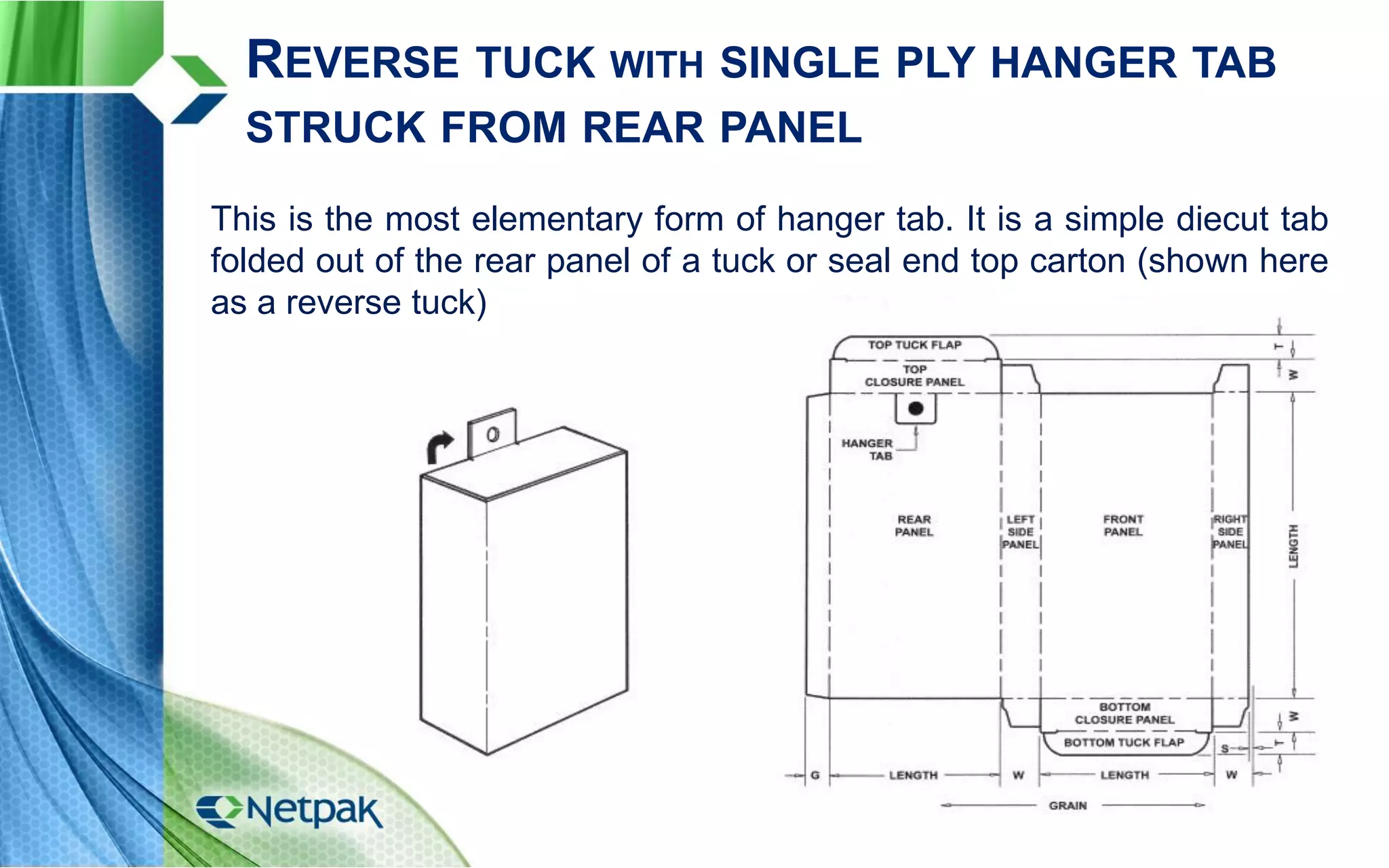 REVERSE TUCK WITH SINGLE PLY HANGER TAB STRUCK FROM REAR PANEL

This is the most elementary form of hanger tab. It is a simple diecut tab folded out of the rear panel of a tuck or seal end top carton (shown here as a reverse tuck)

TOP TUCK FLAP
TOP CLOSURE PANEL
HANGER TAB
REAR PANEL
LEFT SIDE PANEL
FRONT PANEL
RIGHT SIDE PANEL
BOTTOM CLOSURE PANEL
BOTTOM TUCK FLAP
T
W
LENGTH
W
T
S
G
LENGTH
W
LENGTH
W
GRAIN

Netpak