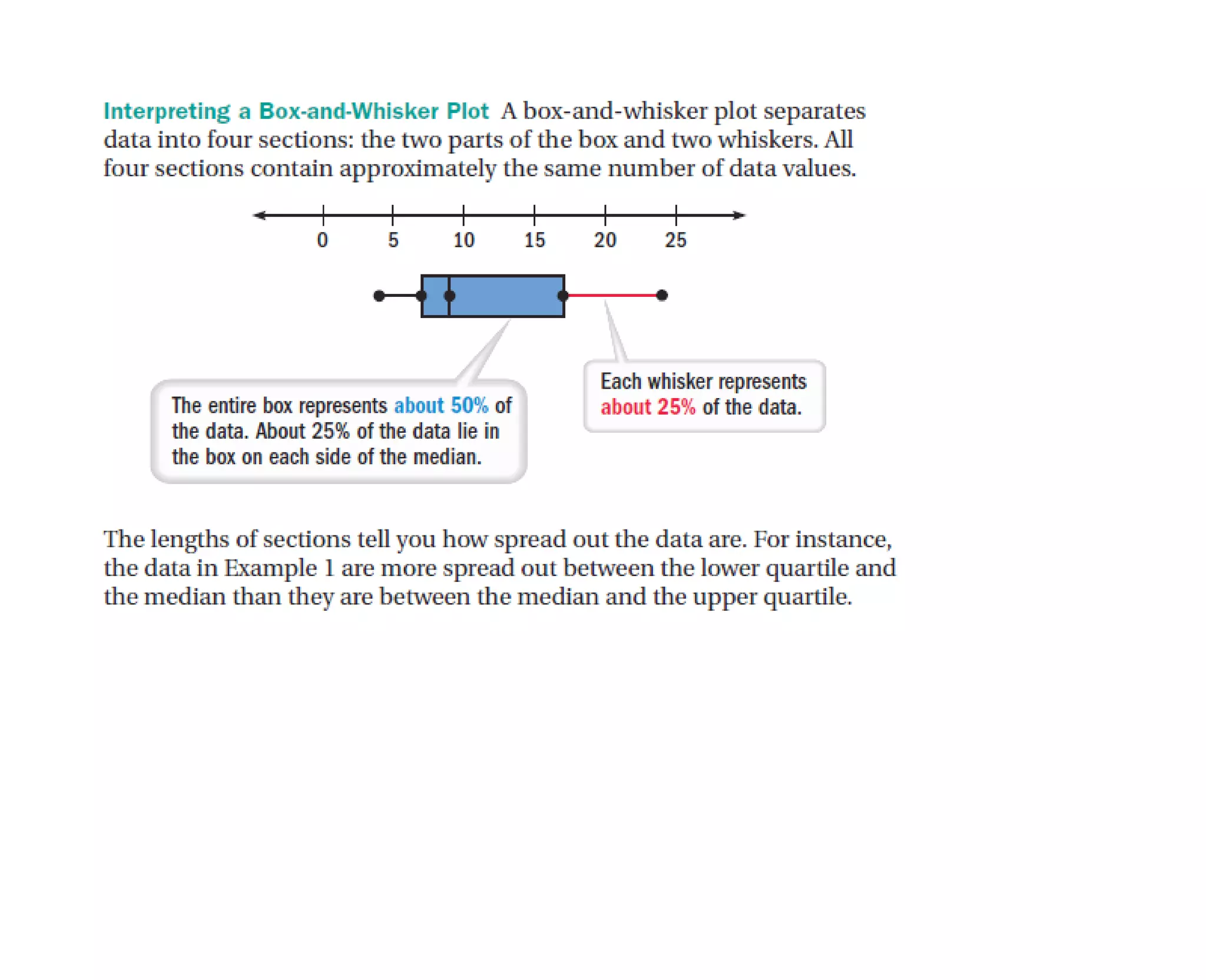 Interpreting a Box-and-Whisker Plot A box-and-whisker plot separates data into four sections: the two parts of the box and two whiskers. All four sections contain approximately the same number of data values.

0 5 10 15 20 25

The entire box represents about 50% of the data. About 25% of the data lie in the box on each side of the median.

Each whisker represents about 25% of the data.

The lengths of sections tell you how spread out the data are. For instance, the data in Example 1 are more spread out between the lower quartile and the median than they are between the median and the upper quartile.