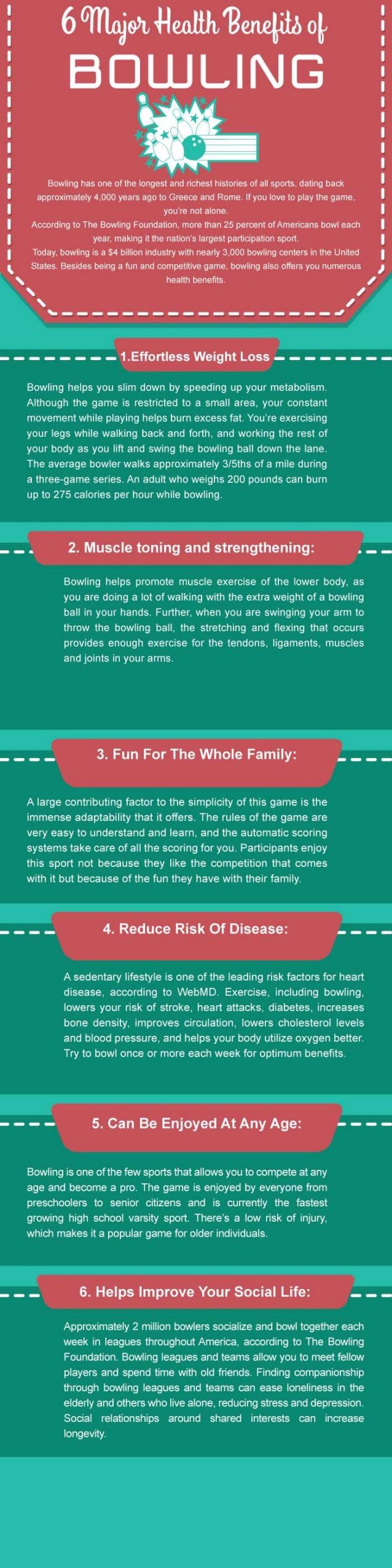 6 Major Health Benefits of

BOWLING

Bowling has one of the longest and richest histories of all sports, dating back approximately 4,000 years ago to Greece and Rome. If you love to play the game, you're not alone.

According to The Bowling Foundation, more than 25 percent of Americans bowl each year, making it the nation's largest participation sport.

Today, bowling is a $4 billion industry with nearly 3,000 bowling centers in the United States. Besides being a fun and competitive game, bowling also offers you numerous health benefits.

1.Effortless Weight Loss

Bowling helps you slim down by speeding up your metabolism. Although the game is restricted to a small area, your constant movement while playing helps burn excess fat. You're exercising your legs while walking back and forth, and working the rest of your body as you lift and swing the bowling ball down the lane. The average bowler walks approximately 3/5ths of a mile during a three-game series. An adult who weighs 200 pounds can burn up to 275 calories per hour while bowling.

2. Muscle toning and strengthening:

Bowling helps promote muscle exercise of the lower body, as you are doing a lot of walking with the extra weight of a bowling ball in your hands. Further, when you are swinging your arm to throw the bowling ball, the stretching and flexing that occurs provides enough exercise for the tendons, ligaments, muscles and joints in your arms.

3. Fun For The Whole Family:

A large contributing factor to the simplicity of this game is the immense adaptability that it offers. The rules of the game are very easy to understand and learn, and the automatic scoring systems take care of all the scoring for you. Participants enjoy this sport not because they like the competition that comes with it but because of the fun they have with their family.

4. Reduce Risk Of Disease:

A sedentary lifestyle is one of the leading risk factors for heart disease, according to WebMD. Exercise, including bowling, lowers your risk of stroke, heart attacks, diabetes, increases bone density, improves circulation, lowers cholesterol levels and blood pressure, and helps your body utilize oxygen better. Try to bowl once or more each week for optimum benefits.

5. Can Be Enjoyed At Any Age:

Bowling is one of the few sports that allows you to compete at any age and become a pro. The game is enjoyed by everyone from preschoolers to senior citizens and is currently the fastest growing high school varsity sport. There's a low risk of injury, which makes it a popular game for older individuals.

6. Helps Improve Your Social Life:

Approximately 2 million bowlers socialize and bowl together each week in leagues throughout America, according to The Bowling Foundation. Bowling leagues and teams allow you to meet fellow players and spend time with old friends. Finding companionship through bowling leagues and teams can ease loneliness in the elderly and others who live alone, reducing stress and depression. Social relationships around shared interests can increase longevity.