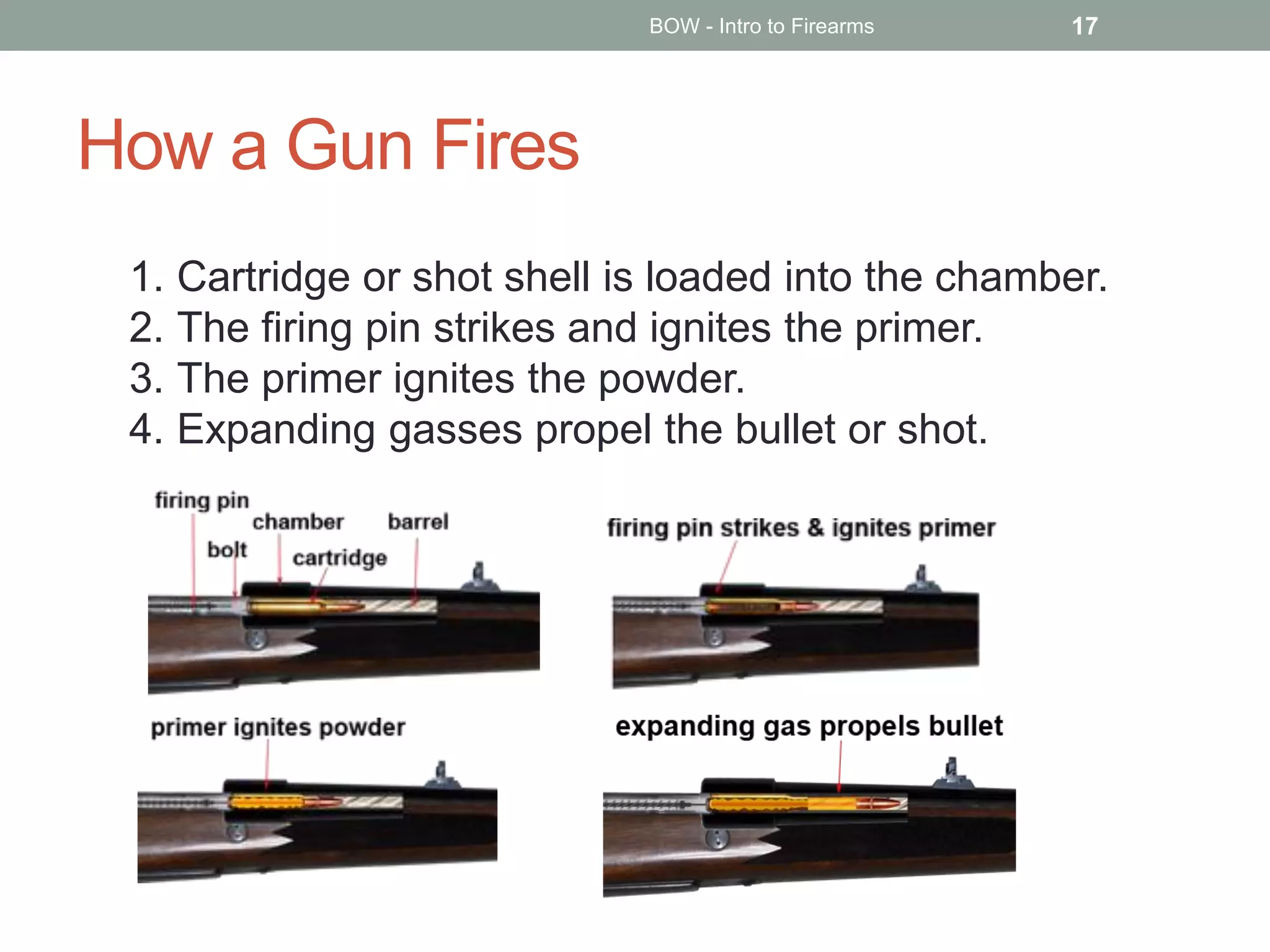 BOW - Intro to Firearms 17

How a Gun Fires

1. Cartridge or shot shell is loaded into the chamber.
2. The firing pin strikes and ignites the primer.
3. The primer ignites the powder.
4. Expanding gasses propel the bullet or shot.

firing pin
chamber
barrel
bolt
cartridge

firing pin strikes & ignites primer

primer ignites powder

expanding gas propels bullet