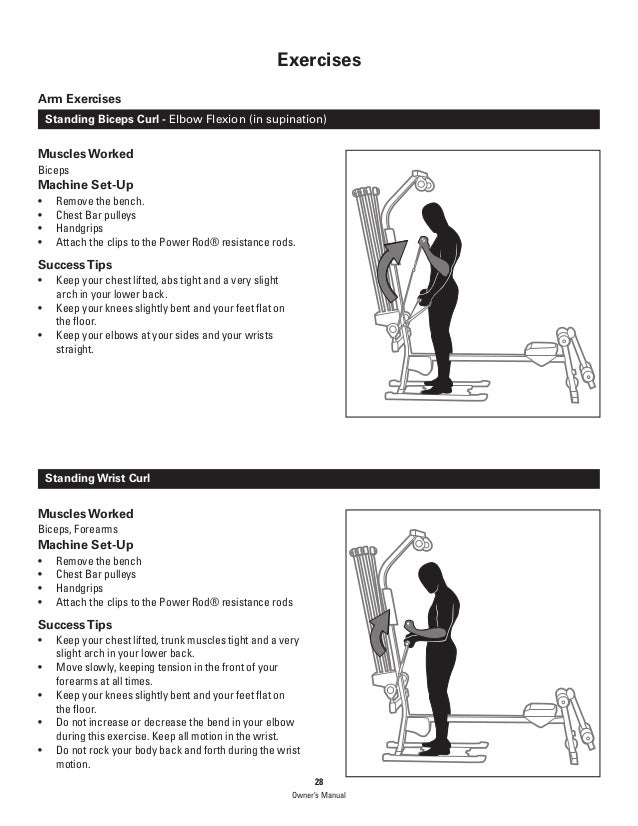 Exercises

Arm Exercises

Standing Biceps Curl - Elbow Flexion (in supination)

Muscles Worked
Biceps

Machine Set-Up
• Remove the bench.
• Chest Bar pulleys
• Handgrips
• Attach the clips to the Power Rod® resistance rods.

Success Tips
• Keep your chest lifted, abs tight and a very slight arch in your lower back.
• Keep your knees slightly bent and your feet flat on the floor.
• Keep your elbows at your sides and your wrists straight.

Standing Wrist Curl

Muscles Worked
Biceps, Forearms

Machine Set-Up
• Remove the bench
• Chest Bar pulleys
• Handgrips
• Attach the clips to the Power Rod® resistance rods

Success Tips
• Keep your chest lifted, trunk muscles tight and a very slight arch in your lower back.
• Move slowly, keeping tension in the front of your forearms at all times.
• Keep your knees slightly bent and your feet flat on the floor.
• Do not increase or decrease the bend in your elbow during this exercise. Keep all motion in the wrist.
• Do not rock your body back and forth during the wrist motion.

28
Owner's Manual