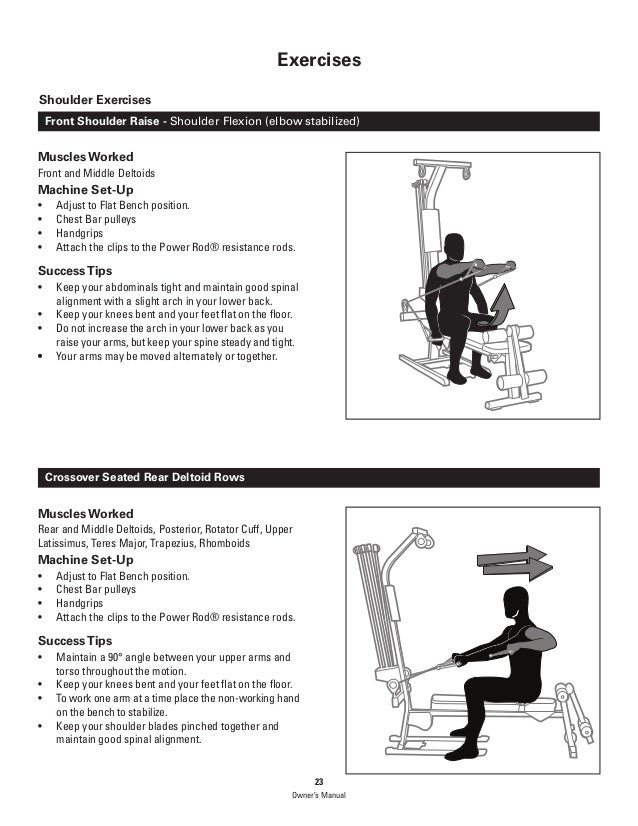 Exercises

Shoulder Exercises

Front Shoulder Raise - Shoulder Flexion (elbow stabilized)

Muscles Worked
Front and Middle Deltoids

Machine Set-Up
• Adjust to Flat Bench position.
• Chest Bar pulleys
• Handgrips
• Attach the clips to the Power Rod® resistance rods.

Success Tips
• Keep your abdominals tight and maintain good spinal alignment with a slight arch in your lower back.
• Keep your knees bent and your feet flat on the floor.
• Do not increase the arch in your lower back as you raise your arms, but keep your spine steady and tight.
• Your arms may be moved alternately or together.

Crossover Seated Rear Deltoid Rows

Muscles Worked
Rear and Middle Deltoids, Posterior, Rotator Cuff, Upper Latissimus, Teres Major, Trapezius, Rhomboids

Machine Set-Up
• Adjust to Flat Bench position.
• Chest Bar pulleys
• Handgrips
• Attach the clips to the Power Rod® resistance rods.

Success Tips
• Maintain a 90° angle between your upper arms and torso throughout the motion.
• Keep your knees bent and your feet flat on the floor.
• To work one arm at a time place the non-working hand on the bench to stabilize.
• Keep your shoulder blades pinched together and maintain good spinal alignment.

23
Owner's Manual