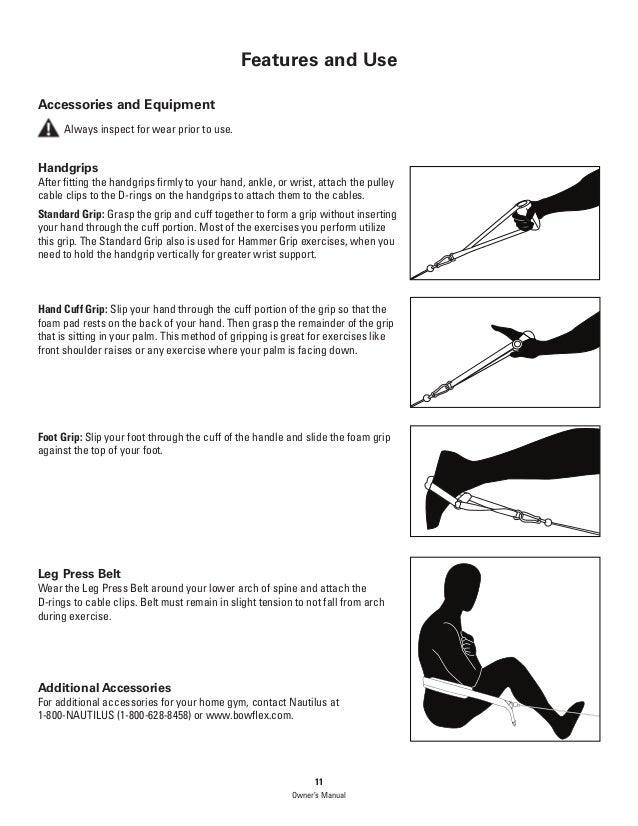 Features and Use

Accessories and Equipment

Always inspect for wear prior to use.

Handgrips
After fitting the handgrips firmly to your hand, ankle, or wrist, attach the pulley cable clips to the D-rings on the handgrips to attach them to the cables.

Standard Grip: Grasp the grip and cuff together to form a grip without inserting your hand through the cuff portion. Most of the exercises you perform utilize this grip. The Standard Grip also is used for Hammer Grip exercises, when you need to hold the handgrip vertically for greater wrist support.

Hand Cuff Grip: Slip your hand through the cuff portion of the grip so that the foam pad rests on the back of your hand. Then grasp the remainder of the grip that is sitting in your palm. This method of gripping is great for exercises like front shoulder raises or any exercise where your palm is facing down.

Foot Grip: Slip your foot through the cuff of the handle and slide the foam grip against the top of your foot.

Leg Press Belt
Wear the Leg Press Belt around your lower arch of spine and attach the D-rings to cable clips. Belt must remain in slight tension to not fall from arch during exercise.

Additional Accessories
For additional accessories for your home gym, contact Nautilus at 1-800-NAUTILUS (1-800-628-8458) or www.bowflex.com.

11
Owner's Manual