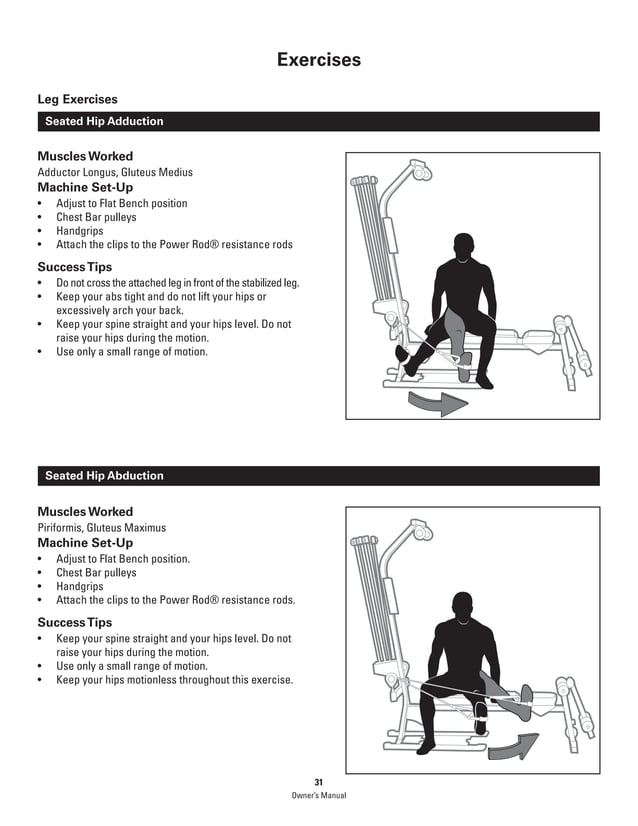 Exercises

Leg Exercises

Seated Hip Adduction

Muscles Worked
Adductor Longus, Gluteus Medius

Machine Set-Up
• Adjust to Flat Bench position
• Chest Bar pulleys
• Handgrips
• Attach the clips to the Power Rod® resistance rods

Success Tips
• Do not cross the attached leg in front of the stabilized leg.
• Keep your abs tight and do not lift your hips or excessively arch your back.
• Keep your spine straight and your hips level. Do not raise your hips during the motion.
• Use only a small range of motion.

Seated Hip Abduction

Muscles Worked
Piriformis, Gluteus Maximus

Machine Set-Up
• Adjust to Flat Bench position.
• Chest Bar pulleys
• Handgrips
• Attach the clips to the Power Rod® resistance rods.

Success Tips
• Keep your spine straight and your hips level. Do not raise your hips during the motion.
• Use only a small range of motion.
• Keep your hips motionless throughout this exercise.

31
Owner's Manual