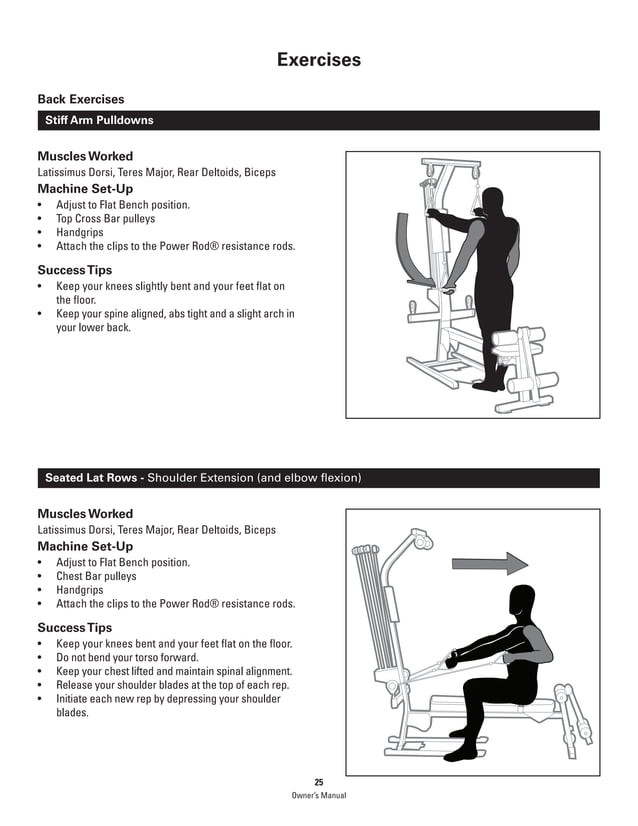 Exercises

Back Exercises

Stiff Arm Pulldowns

Muscles Worked
Latissimus Dorsi, Teres Major, Rear Deltoids, Biceps

Machine Set-Up
• Adjust to Flat Bench position.
• Top Cross Bar pulleys
• Handgrips
• Attach the clips to the Power Rod® resistance rods.

Success Tips
• Keep your knees slightly bent and your feet flat on the floor.
• Keep your spine aligned, abs tight and a slight arch in your lower back.

Seated Lat Rows - Shoulder Extension (and elbow flexion)

Muscles Worked
Latissimus Dorsi, Teres Major, Rear Deltoids, Biceps

Machine Set-Up
• Adjust to Flat Bench position.
• Chest Bar pulleys
• Handgrips
• Attach the clips to the Power Rod® resistance rods.

Success Tips
• Keep your knees bent and your feet flat on the floor.
• Do not bend your torso forward.
• Keep your chest lifted and maintain spinal alignment.
• Release your shoulder blades at the top of each rep.
• Initiate each new rep by depressing your shoulder blades.

25
Owner's Manual