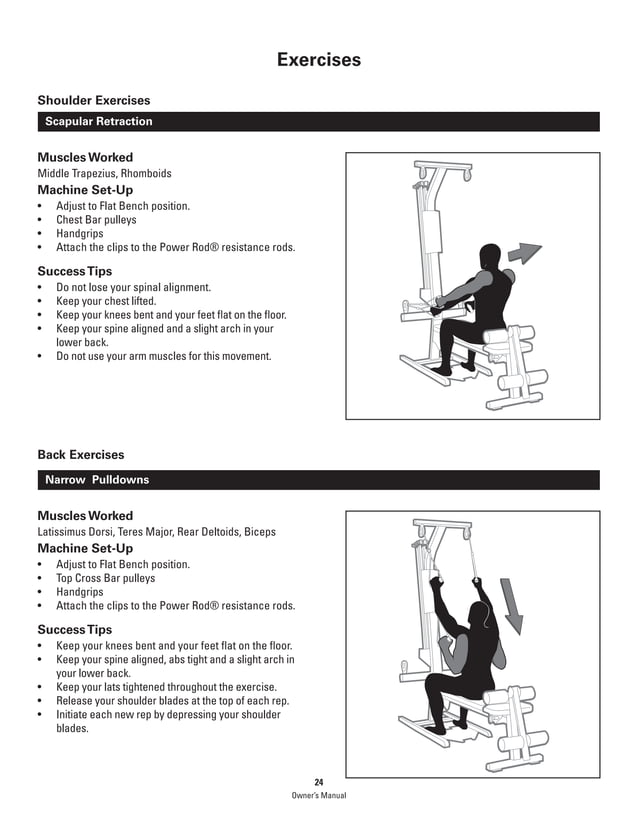 Exercises

Shoulder Exercises

Scapular Retraction

Muscles Worked
Middle Trapezius, Rhomboids

Machine Set-Up
• Adjust to Flat Bench position.
• Chest Bar pulleys
• Handgrips
• Attach the clips to the Power Rod® resistance rods.

Success Tips
• Do not lose your spinal alignment.
• Keep your chest lifted.
• Keep your knees bent and your feet flat on the floor.
• Keep your spine aligned and a slight arch in your lower back.
• Do not use your arm muscles for this movement.

Back Exercises

Narrow Pulldowns

Muscles Worked
Latissimus Dorsi, Teres Major, Rear Deltoids, Biceps

Machine Set-Up
• Adjust to Flat Bench position.
• Top Cross Bar pulleys
• Handgrips
• Attach the clips to the Power Rod® resistance rods.

Success Tips
• Keep your knees bent and your feet flat on the floor.
• Keep your spine aligned, abs tight and a slight arch in your lower back.
• Keep your lats tightened throughout the exercise.
• Release your shoulder blades at the top of each rep.
• Initiate each new rep by depressing your shoulder blades.

24
Owner's Manual