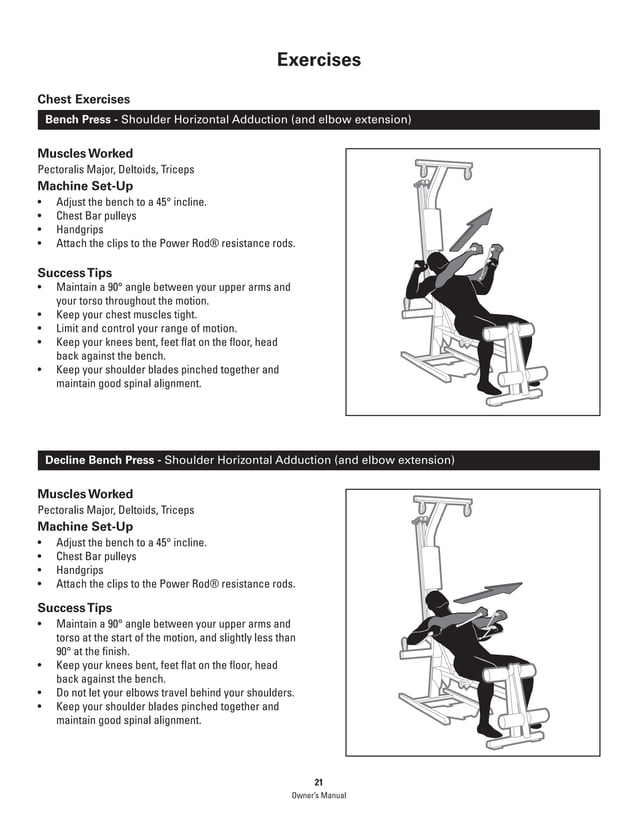 Exercises

Chest Exercises

Bench Press - Shoulder Horizontal Adduction (and elbow extension)

Muscles Worked
Pectoralis Major, Deltoids, Triceps

Machine Set-Up
• Adjust the bench to a 45° incline.
• Chest Bar pulleys
• Handgrips
• Attach the clips to the Power Rod® resistance rods.

Success Tips
• Maintain a 90° angle between your upper arms and your torso throughout the motion.
• Keep your chest muscles tight.
• Limit and control your range of motion.
• Keep your knees bent, feet flat on the floor, head back against the bench.
• Keep your shoulder blades pinched together and maintain good spinal alignment.

Decline Bench Press - Shoulder Horizontal Adduction (and elbow extension)

Muscles Worked
Pectoralis Major, Deltoids, Triceps

Machine Set-Up
• Adjust the bench to a 45° incline.
• Chest Bar pulleys
• Handgrips
• Attach the clips to the Power Rod® resistance rods.

Success Tips
• Maintain a 90° angle between your upper arms and torso at the start of the motion, and slightly less than 90° at the finish.
• Keep your knees bent, feet flat on the floor, head back against the bench.
• Do not let your elbows travel behind your shoulders.
• Keep your shoulder blades pinched together and maintain good spinal alignment.

21
Owner's Manual