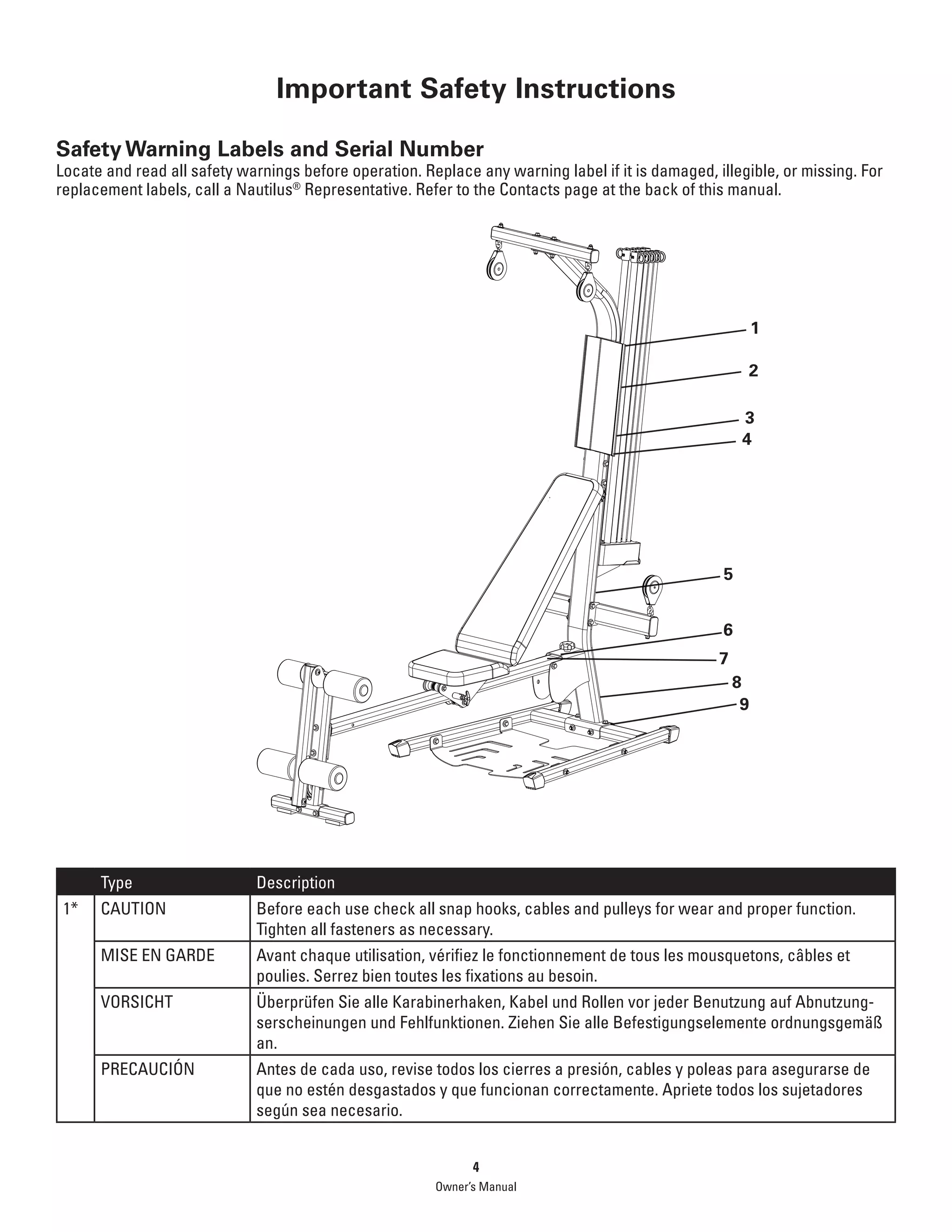 Important Safety Instructions

Safety Warning Labels and Serial Number
Locate and read all safety warnings before operation. Replace any warning label if it is damaged, illegible, or missing. For replacement labels, call a Nautilus® Representative. Refer to the Contacts page at the back of this manual.

1
2
3
4
5
6
7
8
9

| | Type | Description |
|---|---|---|
| 1* | CAUTION | Before each use check all snap hooks, cables and pulleys for wear and proper function. Tighten all fasteners as necessary. |
| | MISE EN GARDE | Avant chaque utilisation, vérifiez le fonctionnement de tous les mousquetons, câbles et poulies. Serrez bien toutes les fixations au besoin. |
| | VORSICHT | Überprüfen Sie alle Karabinerhaken, Kabel und Rollen vor jeder Benutzung auf Abnutzungserscheinungen und Fehlfunktionen. Ziehen Sie alle Befestigungselemente ordnungsgemäß an. |
| | PRECAUCIÓN | Antes de cada uso, revise todos los cierres a presión, cables y poleas para asegurarse de que no estén desgastados y que funcionan correctamente. Apriete todos los sujetadores según sea necesario. |

4
Owner's Manual