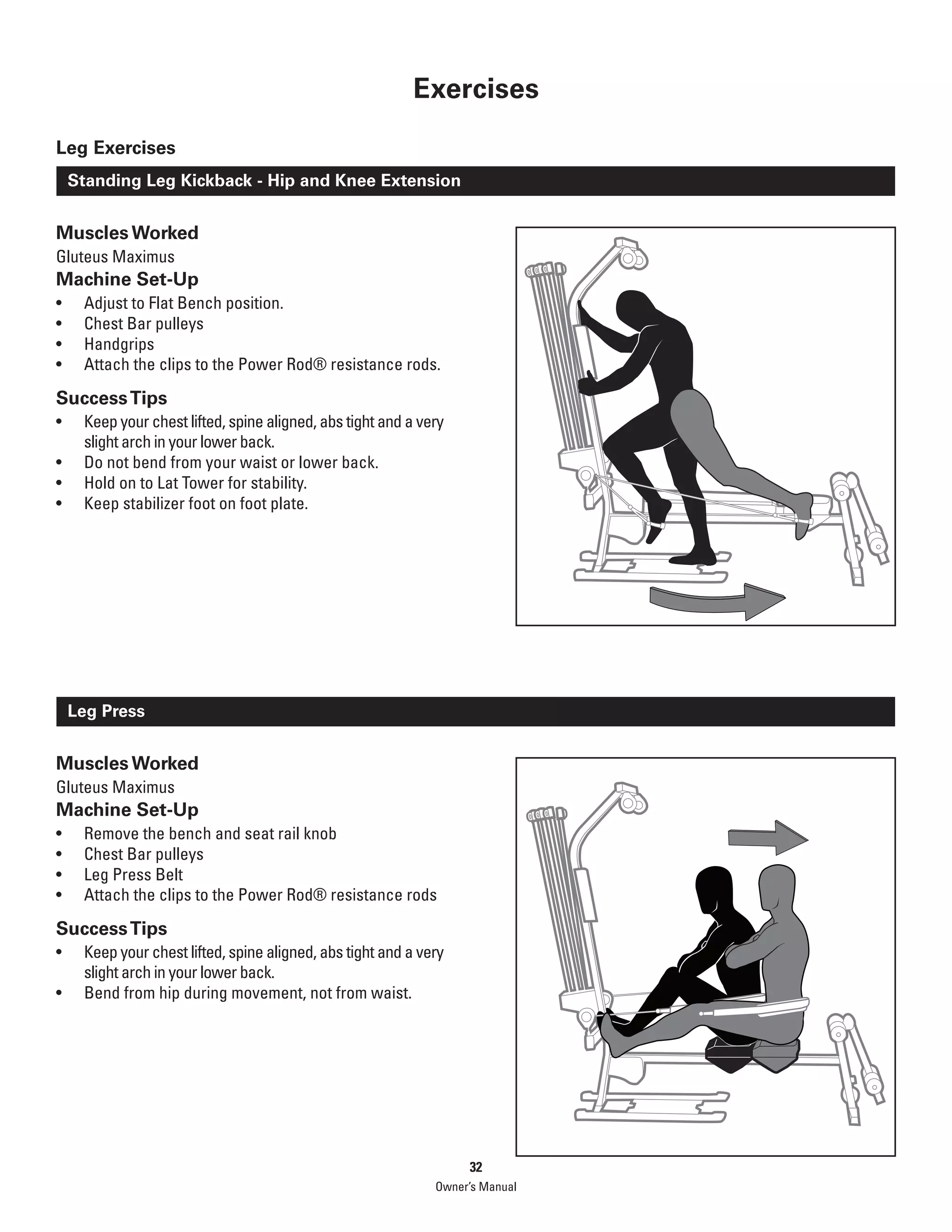 Exercises

Leg Exercises

Standing Leg Kickback - Hip and Knee Extension

Muscles Worked
Gluteus Maximus

Machine Set-Up
• Adjust to Flat Bench position.
• Chest Bar pulleys
• Handgrips
• Attach the clips to the Power Rod® resistance rods.

Success Tips
• Keep your chest lifted, spine aligned, abs tight and a very slight arch in your lower back.
• Do not bend from your waist or lower back.
• Hold on to Lat Tower for stability.
• Keep stabilizer foot on foot plate.

Leg Press

Muscles Worked
Gluteus Maximus

Machine Set-Up
• Remove the bench and seat rail knob
• Chest Bar pulleys
• Leg Press Belt
• Attach the clips to the Power Rod® resistance rods

Success Tips
• Keep your chest lifted, spine aligned, abs tight and a very slight arch in your lower back.
• Bend from hip during movement, not from waist.

32
Owner's Manual