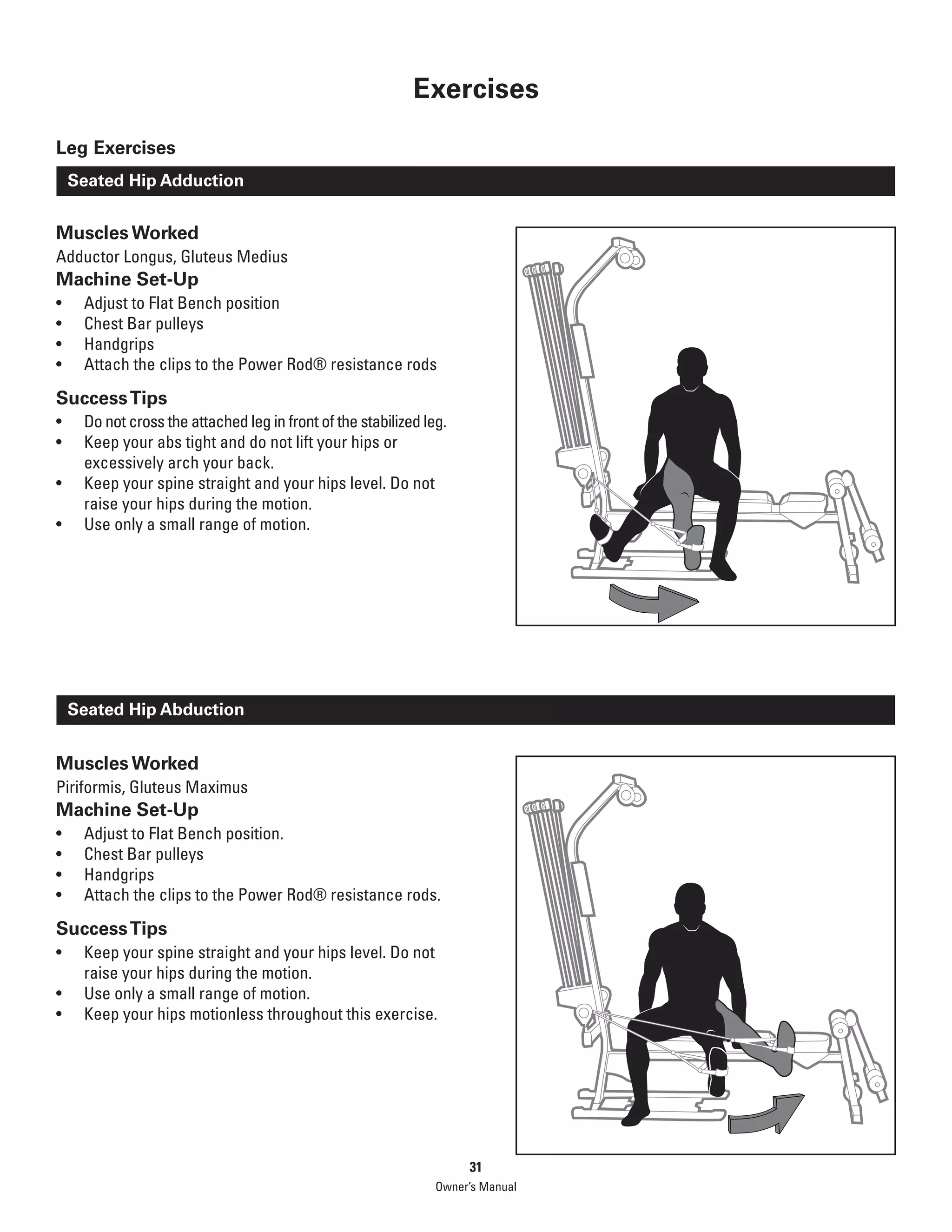 Exercises

Leg Exercises

Seated Hip Adduction

Muscles Worked
Adductor Longus, Gluteus Medius

Machine Set-Up
• Adjust to Flat Bench position
• Chest Bar pulleys
• Handgrips
• Attach the clips to the Power Rod® resistance rods

Success Tips
• Do not cross the attached leg in front of the stabilized leg.
• Keep your abs tight and do not lift your hips or excessively arch your back.
• Keep your spine straight and your hips level. Do not raise your hips during the motion.
• Use only a small range of motion.

Seated Hip Abduction

Muscles Worked
Piriformis, Gluteus Maximus

Machine Set-Up
• Adjust to Flat Bench position.
• Chest Bar pulleys
• Handgrips
• Attach the clips to the Power Rod® resistance rods.

Success Tips
• Keep your spine straight and your hips level. Do not raise your hips during the motion.
• Use only a small range of motion.
• Keep your hips motionless throughout this exercise.

31
Owner's Manual