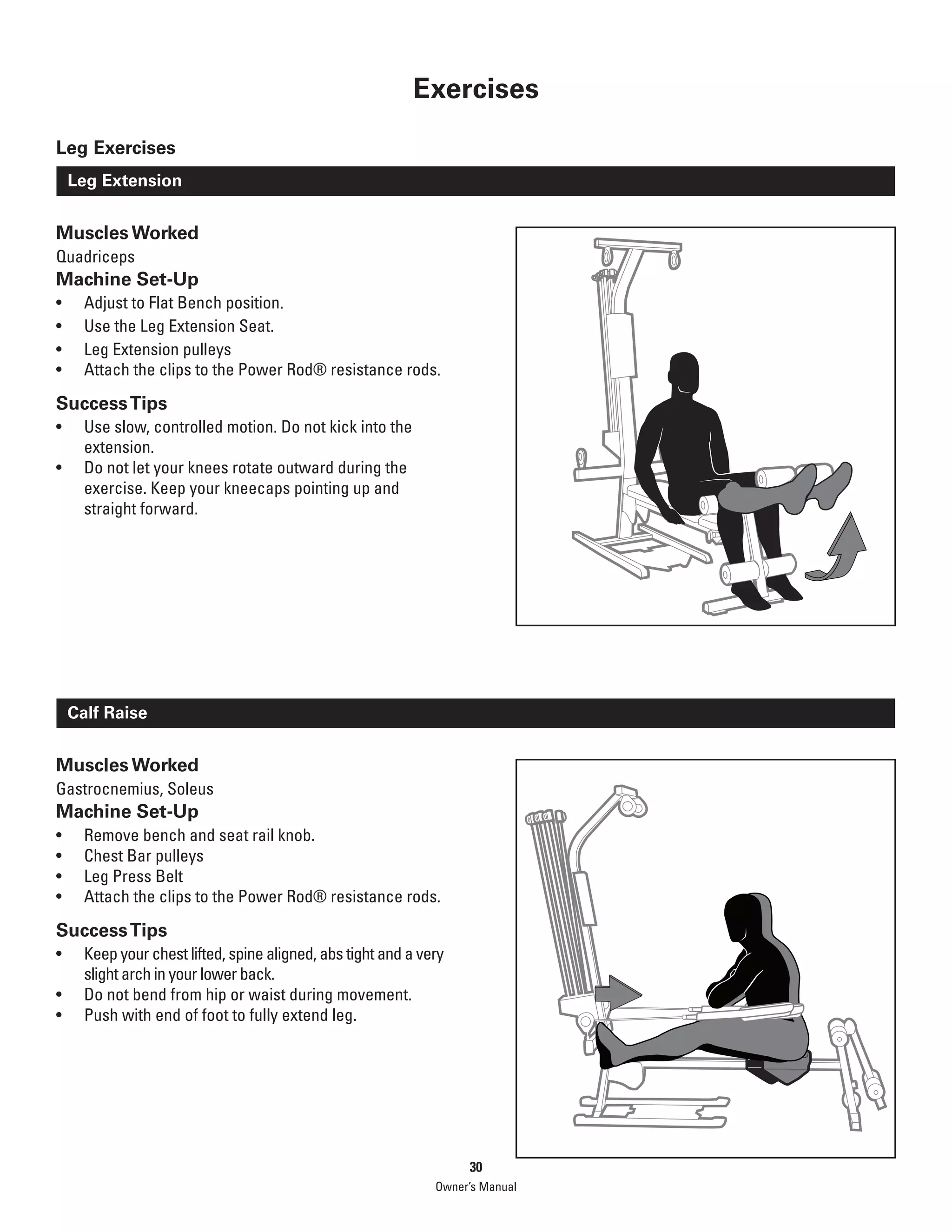 Exercises

Leg Exercises

Leg Extension

Muscles Worked
Quadriceps

Machine Set-Up
• Adjust to Flat Bench position.
• Use the Leg Extension Seat.
• Leg Extension pulleys
• Attach the clips to the Power Rod® resistance rods.

Success Tips
• Use slow, controlled motion. Do not kick into the extension.
• Do not let your knees rotate outward during the exercise. Keep your kneecaps pointing up and straight forward.

Calf Raise

Muscles Worked
Gastrocnemius, Soleus

Machine Set-Up
• Remove bench and seat rail knob.
• Chest Bar pulleys
• Leg Press Belt
• Attach the clips to the Power Rod® resistance rods.

Success Tips
• Keep your chest lifted, spine aligned, abs tight and a very slight arch in your lower back.
• Do not bend from hip or waist during movement.
• Push with end of foot to fully extend leg.

30
Owner's Manual