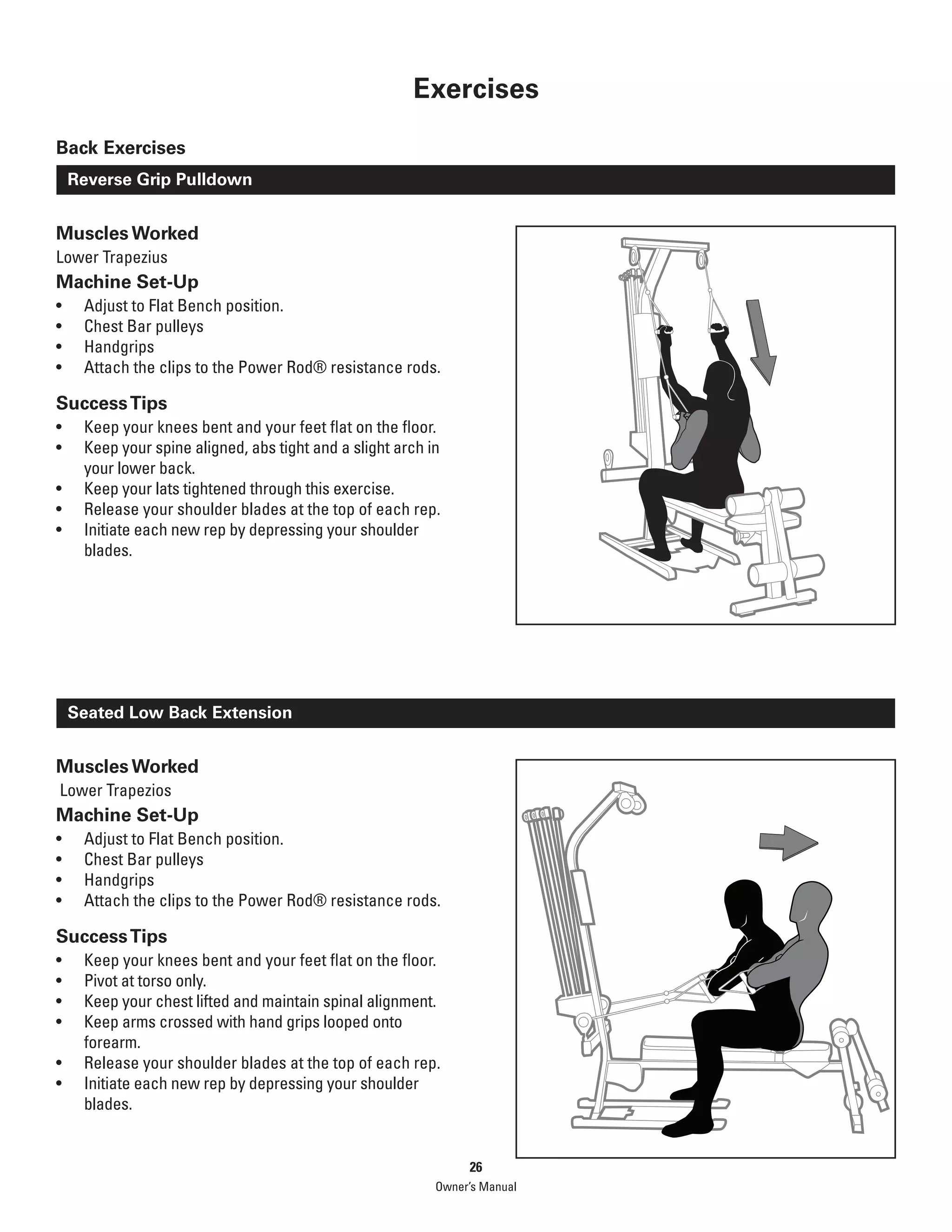 Exercises

Back Exercises

Reverse Grip Pulldown

Muscles Worked
Lower Trapezius

Machine Set-Up
• Adjust to Flat Bench position.
• Chest Bar pulleys
• Handgrips
• Attach the clips to the Power Rod® resistance rods.

Success Tips
• Keep your knees bent and your feet flat on the floor.
• Keep your spine aligned, abs tight and a slight arch in your lower back.
• Keep your lats tightened through this exercise.
• Release your shoulder blades at the top of each rep.
• Initiate each new rep by depressing your shoulder blades.

Seated Low Back Extension

Muscles Worked
Lower Trapezios

Machine Set-Up
• Adjust to Flat Bench position.
• Chest Bar pulleys
• Handgrips
• Attach the clips to the Power Rod® resistance rods.

Success Tips
• Keep your knees bent and your feet flat on the floor.
• Pivot at torso only.
• Keep your chest lifted and maintain spinal alignment.
• Keep arms crossed with hand grips looped onto forearm.
• Release your shoulder blades at the top of each rep.
• Initiate each new rep by depressing your shoulder blades.

26
Owner's Manual