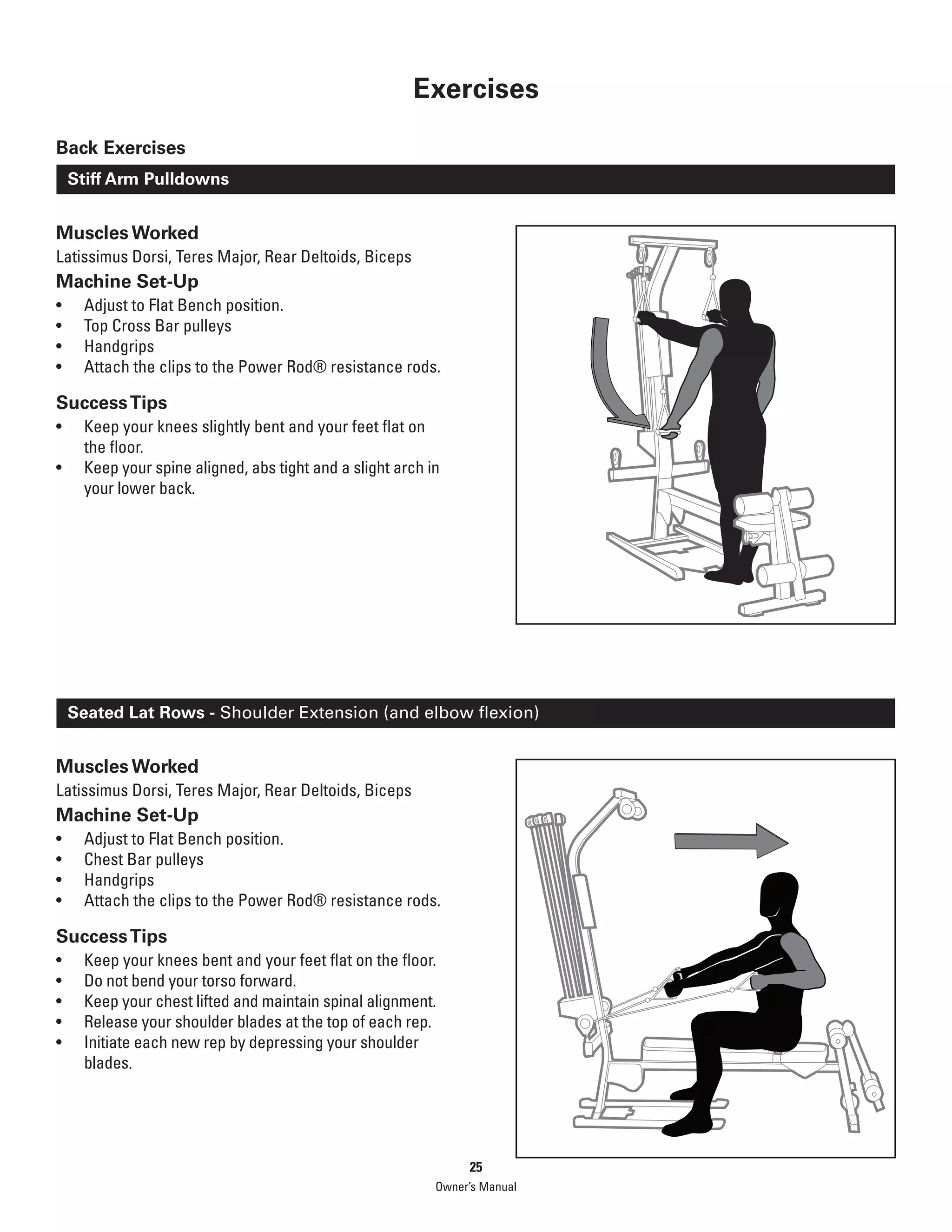 Exercises

Back Exercises

Stiff Arm Pulldowns

Muscles Worked
Latissimus Dorsi, Teres Major, Rear Deltoids, Biceps

Machine Set-Up
• Adjust to Flat Bench position.
• Top Cross Bar pulleys
• Handgrips
• Attach the clips to the Power Rod® resistance rods.

Success Tips
• Keep your knees slightly bent and your feet flat on the floor.
• Keep your spine aligned, abs tight and a slight arch in your lower back.

Seated Lat Rows - Shoulder Extension (and elbow flexion)

Muscles Worked
Latissimus Dorsi, Teres Major, Rear Deltoids, Biceps

Machine Set-Up
• Adjust to Flat Bench position.
• Chest Bar pulleys
• Handgrips
• Attach the clips to the Power Rod® resistance rods.

Success Tips
• Keep your knees bent and your feet flat on the floor.
• Do not bend your torso forward.
• Keep your chest lifted and maintain spinal alignment.
• Release your shoulder blades at the top of each rep.
• Initiate each new rep by depressing your shoulder blades.

25
Owner's Manual