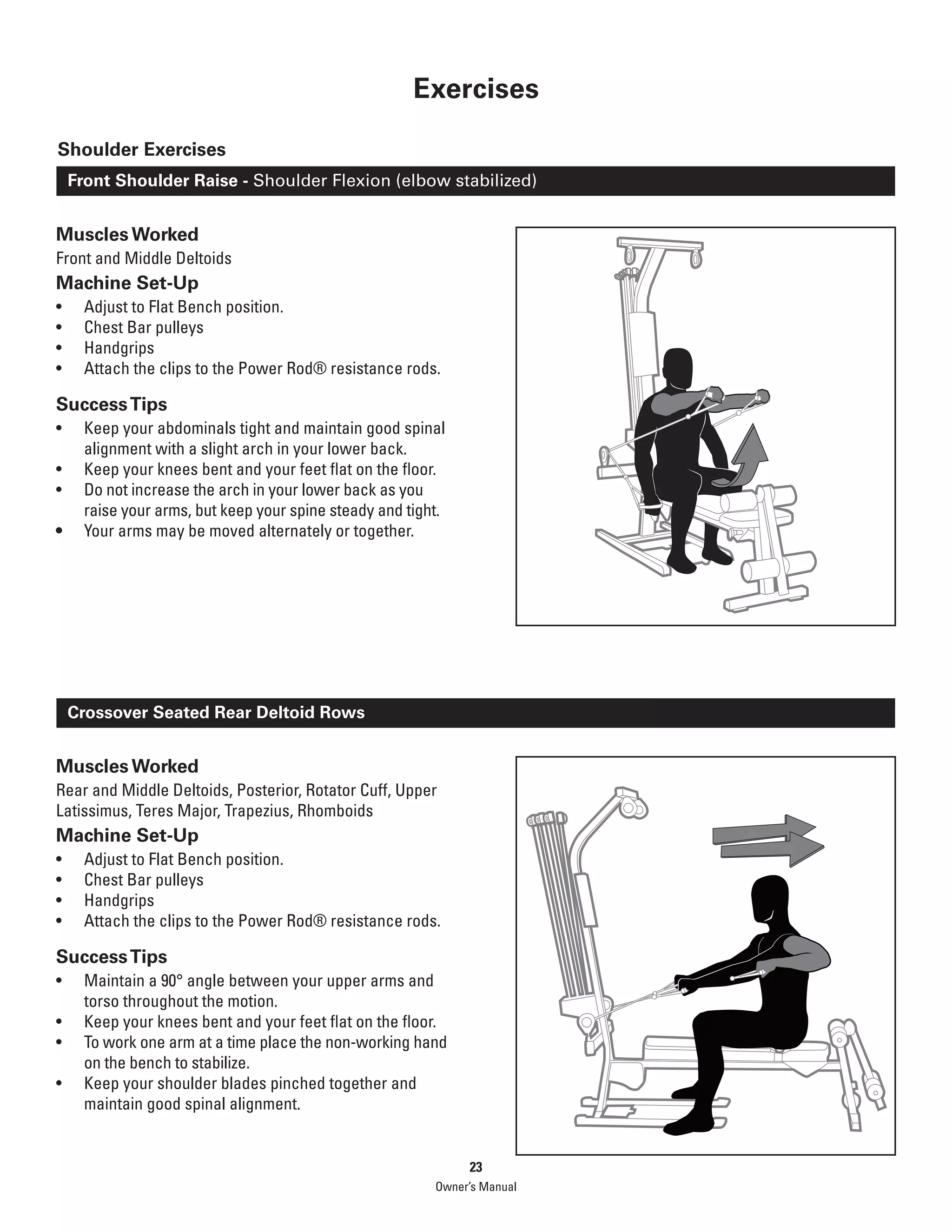 Exercises

Shoulder Exercises

Front Shoulder Raise - Shoulder Flexion (elbow stabilized)

Muscles Worked
Front and Middle Deltoids

Machine Set-Up
• Adjust to Flat Bench position.
• Chest Bar pulleys
• Handgrips
• Attach the clips to the Power Rod® resistance rods.

Success Tips
• Keep your abdominals tight and maintain good spinal alignment with a slight arch in your lower back.
• Keep your knees bent and your feet flat on the floor.
• Do not increase the arch in your lower back as you raise your arms, but keep your spine steady and tight.
• Your arms may be moved alternately or together.

Crossover Seated Rear Deltoid Rows

Muscles Worked
Rear and Middle Deltoids, Posterior, Rotator Cuff, Upper Latissimus, Teres Major, Trapezius, Rhomboids

Machine Set-Up
• Adjust to Flat Bench position.
• Chest Bar pulleys
• Handgrips
• Attach the clips to the Power Rod® resistance rods.

Success Tips
• Maintain a 90° angle between your upper arms and torso throughout the motion.
• Keep your knees bent and your feet flat on the floor.
• To work one arm at a time place the non-working hand on the bench to stabilize.
• Keep your shoulder blades pinched together and maintain good spinal alignment.

23
Owner's Manual