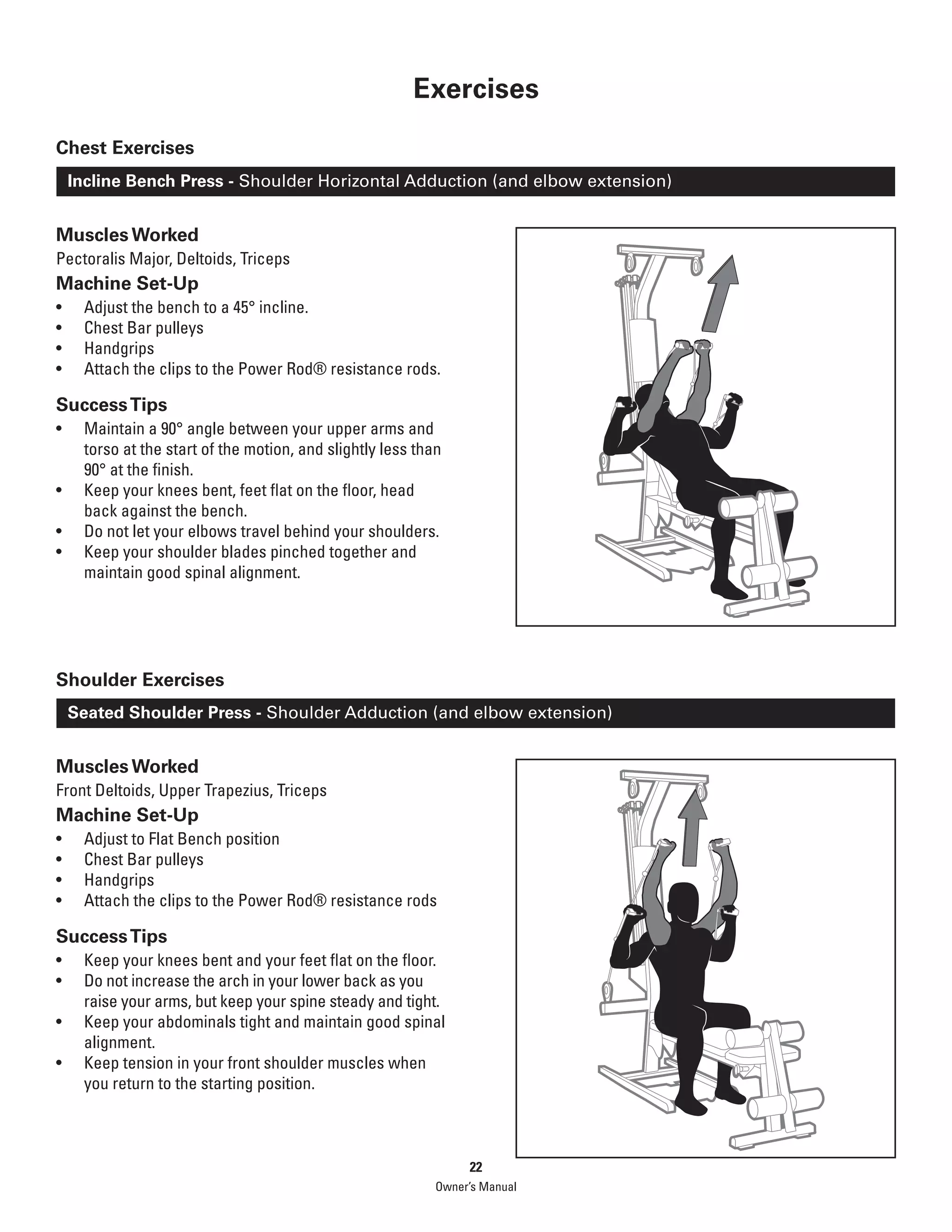 Exercises

Chest Exercises

Incline Bench Press - Shoulder Horizontal Adduction (and elbow extension)

Muscles Worked
Pectoralis Major, Deltoids, Triceps

Machine Set-Up
• Adjust the bench to a 45° incline.
• Chest Bar pulleys
• Handgrips
• Attach the clips to the Power Rod® resistance rods.

Success Tips
• Maintain a 90° angle between your upper arms and torso at the start of the motion, and slightly less than 90° at the finish.
• Keep your knees bent, feet flat on the floor, head back against the bench.
• Do not let your elbows travel behind your shoulders.
• Keep your shoulder blades pinched together and maintain good spinal alignment.

Shoulder Exercises

Seated Shoulder Press - Shoulder Adduction (and elbow extension)

Muscles Worked
Front Deltoids, Upper Trapezius, Triceps

Machine Set-Up
• Adjust to Flat Bench position
• Chest Bar pulleys
• Handgrips
• Attach the clips to the Power Rod® resistance rods

Success Tips
• Keep your knees bent and your feet flat on the floor.
• Do not increase the arch in your lower back as you raise your arms, but keep your spine steady and tight.
• Keep your abdominals tight and maintain good spinal alignment.
• Keep tension in your front shoulder muscles when you return to the starting position.

22
Owner's Manual