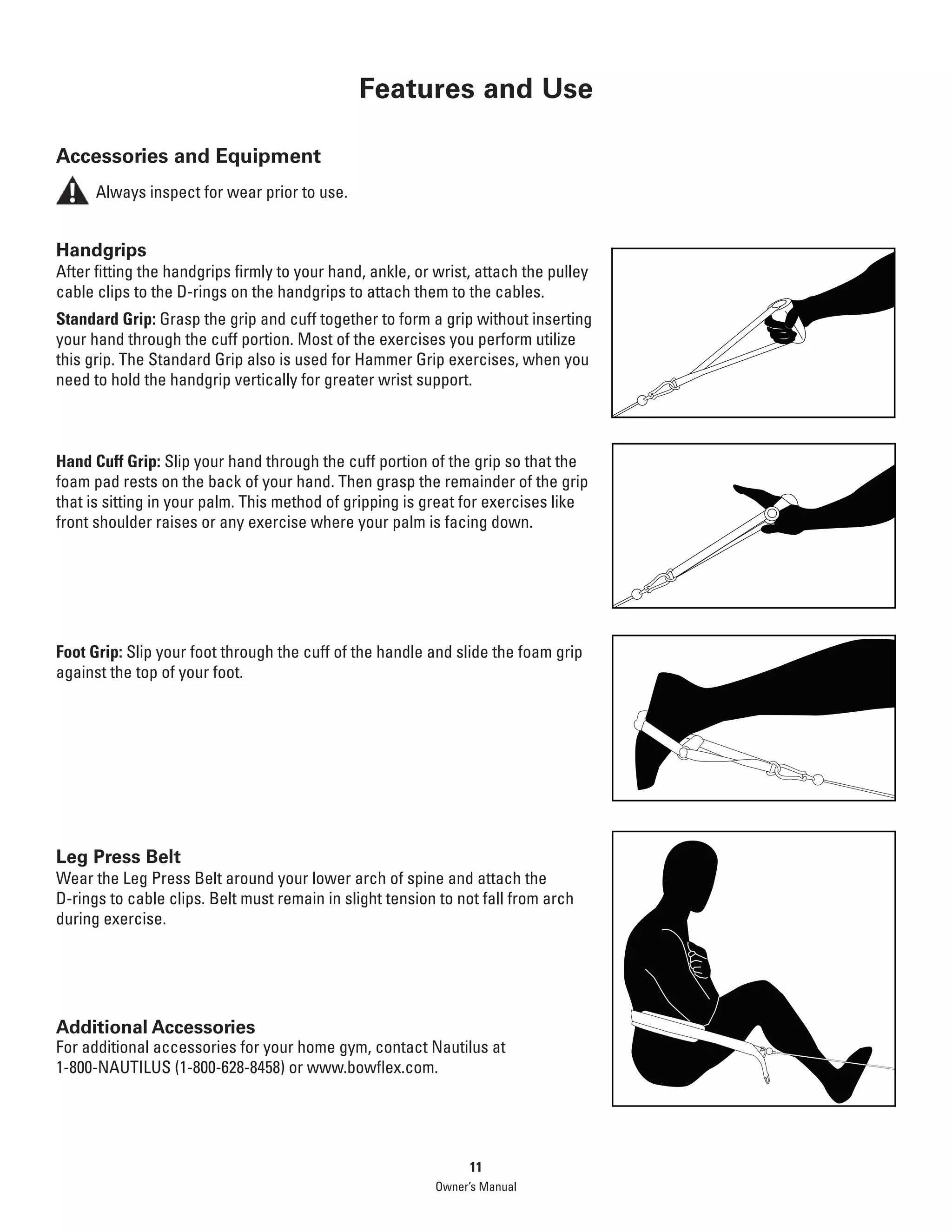 Features and Use

Accessories and Equipment

Always inspect for wear prior to use.

Handgrips
After fitting the handgrips firmly to your hand, ankle, or wrist, attach the pulley cable clips to the D-rings on the handgrips to attach them to the cables.

Standard Grip: Grasp the grip and cuff together to form a grip without inserting your hand through the cuff portion. Most of the exercises you perform utilize this grip. The Standard Grip also is used for Hammer Grip exercises, when you need to hold the handgrip vertically for greater wrist support.

Hand Cuff Grip: Slip your hand through the cuff portion of the grip so that the foam pad rests on the back of your hand. Then grasp the remainder of the grip that is sitting in your palm. This method of gripping is great for exercises like front shoulder raises or any exercise where your palm is facing down.

Foot Grip: Slip your foot through the cuff of the handle and slide the foam grip against the top of your foot.

Leg Press Belt
Wear the Leg Press Belt around your lower arch of spine and attach the D-rings to cable clips. Belt must remain in slight tension to not fall from arch during exercise.

Additional Accessories
For additional accessories for your home gym, contact Nautilus at 1-800-NAUTILUS (1-800-628-8458) or www.bowflex.com.

11
Owner's Manual