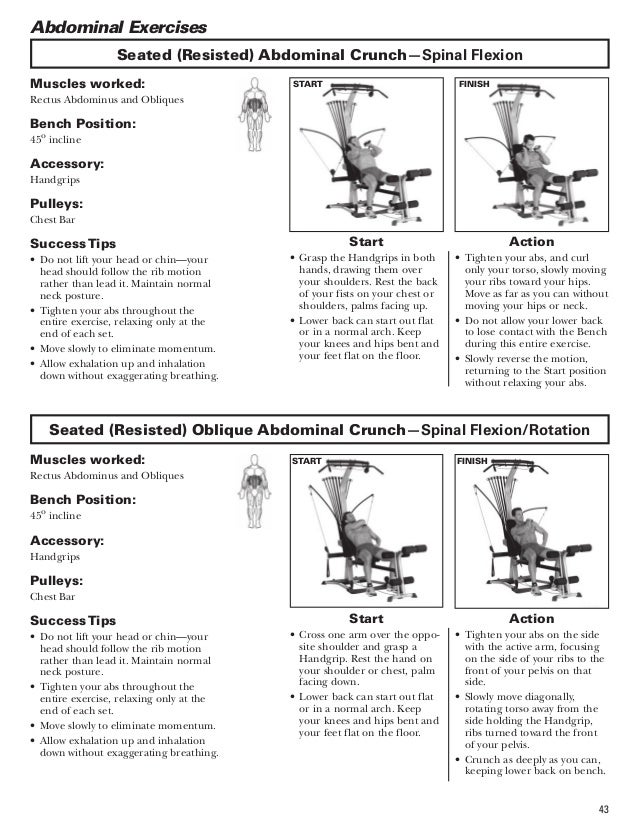 Abdominal Exercises

Seated (Resisted) Abdominal Crunch—Spinal Flexion

Muscles worked:
Rectus Abdominus and Obliques

Bench Position:
$45^o$ incline

Accessory:
Handgrips

Pulleys:
Chest Bar

Success Tips
• Do not lift your head or chin—your head should follow the rib motion rather than lead it. Maintain normal neck posture.
• Tighten your abs throughout the entire exercise, relaxing only at the end of each set.
• Move slowly to eliminate momentum.
• Allow exhalation up and inhalation down without exaggerating breathing.

START

FINISH

Start
• Grasp the Handgrips in both hands, drawing them over your shoulders. Rest the back of your fists on your chest or shoulders, palms facing up.
• Lower back can start out flat or in a normal arch. Keep your knees and hips bent and your feet flat on the floor.

Action
• Tighten your abs, and curl only your torso, slowly moving your ribs toward your hips. Move as far as you can without moving your hips or neck.
• Do not allow your lower back to lose contact with the Bench during this entire exercise.
• Slowly reverse the motion, returning to the Start position without relaxing your abs.

Seated (Resisted) Oblique Abdominal Crunch—Spinal Flexion/Rotation

Muscles worked:
Rectus Abdominus and Obliques

Bench Position:
$45^o$ incline

Accessory:
Handgrips

Pulleys:
Chest Bar

Success Tips
• Do not lift your head or chin—your head should follow the rib motion rather than lead it. Maintain normal neck posture.
• Tighten your abs throughout the entire exercise, relaxing only at the end of each set.
• Move slowly to eliminate momentum.
• Allow exhalation up and inhalation down without exaggerating breathing.

START

FINISH

Start
• Cross one arm over the opposite shoulder and grasp a Handgrip. Rest the hand on your shoulder or chest, palm facing down.
• Lower back can start out flat or in a normal arch. Keep your knees and hips bent and your feet flat on the floor.

Action
• Tighten your abs on the side with the active arm, focusing on the side of your ribs to the front of your pelvis on that side.
• Slowly move diagonally, rotating torso away from the side holding the Handgrip, ribs turned toward the front of your pelvis.
• Crunch as deeply as you can, keeping lower back on bench.

43