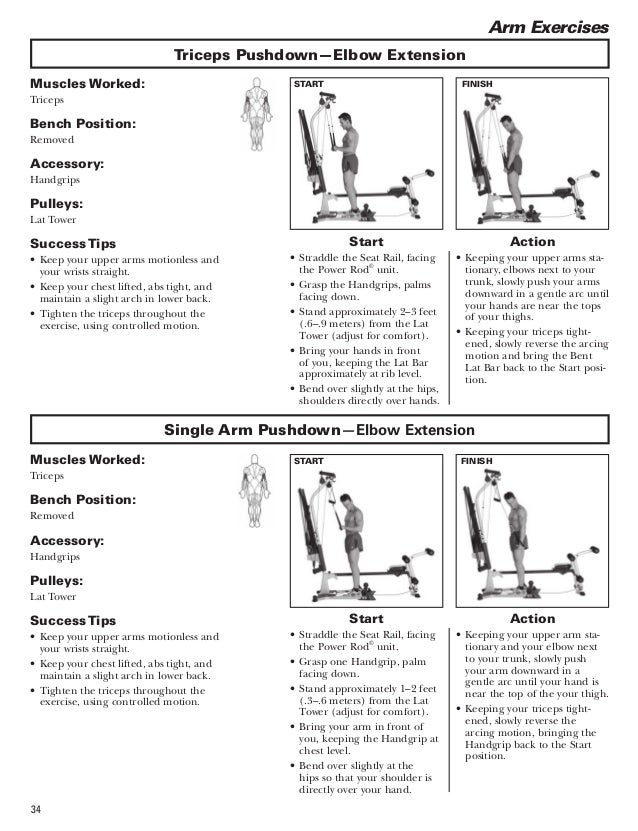 Arm Exercises

Triceps Pushdown—Elbow Extension

Muscles Worked:
Triceps

Bench Position:
Removed

Accessory:
Handgrips

Pulleys:
Lat Tower

Success Tips
• Keep your upper arms motionless and your wrists straight.
• Keep your chest lifted, abs tight, and maintain a slight arch in lower back.
• Tighten the triceps throughout the exercise, using controlled motion.

START

FINISH

Start
• Straddle the Seat Rail, facing the Power Rod® unit.
• Grasp the Handgrips, palms facing down.
• Stand approximately 2–3 feet (.6–.9 meters) from the Lat Tower (adjust for comfort).
• Bring your hands in front of you, keeping the Lat Bar approximately at rib level.
• Bend over slightly at the hips, shoulders directly over hands.

Action
• Keeping your upper arms stationary, elbows next to your trunk, slowly push your arms downward in a gentle arc until your hands are near the tops of your thighs.
• Keeping your triceps tightened, slowly reverse the arcing motion and bring the Bent Lat Bar back to the Start position.

Single Arm Pushdown—Elbow Extension

Muscles Worked:
Triceps

Bench Position:
Removed

Accessory:
Handgrips

Pulleys:
Lat Tower

Success Tips
• Keep your upper arms motionless and your wrists straight.
• Keep your chest lifted, abs tight, and maintain a slight arch in lower back.
• Tighten the triceps throughout the exercise, using controlled motion.

START

FINISH

Start
• Straddle the Seat Rail, facing the Power Rod® unit.
• Grasp one Handgrip, palm facing down.
• Stand approximately 1–2 feet (.3–.6 meters) from the Lat Tower (adjust for comfort).
• Bring your arm in front of you, keeping the Handgrip at chest level.
• Bend over slightly at the hips so that your shoulder is directly over your hand.

Action
• Keeping your upper arm stationary and your elbow next to your trunk, slowly push your arm downward in a gentle arc until your hand is near the top of the your thigh.
• Keeping your triceps tightened, slowly reverse the arcing motion, bringing the Handgrip back to the Start position.

34