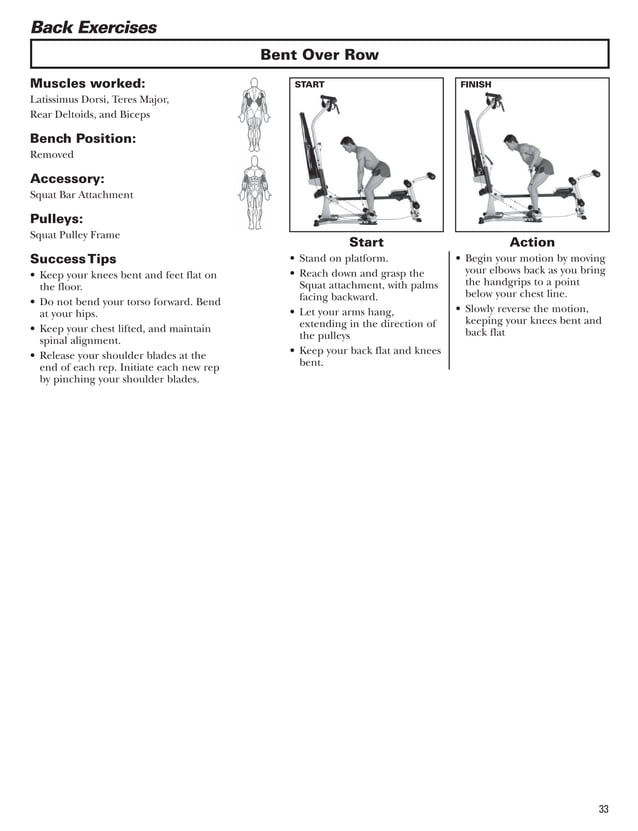 Back Exercises

Bent Over Row

Muscles worked:
Latissimus Dorsi, Teres Major, Rear Deltoids, and Biceps

Bench Position:
Removed

Accessory:
Squat Bar Attachment

Pulleys:
Squat Pulley Frame

Success Tips
• Keep your knees bent and feet flat on the floor.
• Do not bend your torso forward. Bend at your hips.
• Keep your chest lifted, and maintain spinal alignment.
• Release your shoulder blades at the end of each rep. Initiate each new rep by pinching your shoulder blades.

START

FINISH

Start
• Stand on platform.
• Reach down and grasp the Squat attachment, with palms facing backward.
• Let your arms hang, extending in the direction of the pulleys
• Keep your back flat and knees bent.

Action
• Begin your motion by moving your elbows back as you bring the handgrips to a point below your chest line.
• Slowly reverse the motion, keeping your knees bent and back flat

33