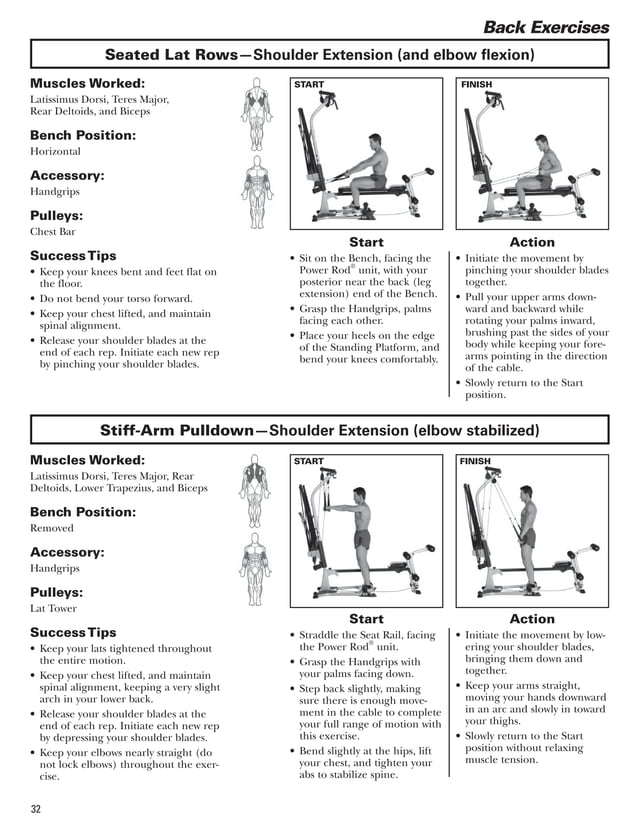 Back Exercises

Seated Lat Rows—Shoulder Extension (and elbow flexion)

Muscles Worked:
Latissimus Dorsi, Teres Major, Rear Deltoids, and Biceps

Bench Position:
Horizontal

Accessory:
Handgrips

Pulleys:
Chest Bar

Success Tips
• Keep your knees bent and feet flat on the floor.
• Do not bend your torso forward.
• Keep your chest lifted, and maintain spinal alignment.
• Release your shoulder blades at the end of each rep. Initiate each new rep by pinching your shoulder blades.

START

FINISH

Start
• Sit on the Bench, facing the Power Rod® unit, with your posterior near the back (leg extension) end of the Bench.
• Grasp the Handgrips, palms facing each other.
• Place your heels on the edge of the Standing Platform, and bend your knees comfortably.

Action
• Initiate the movement by pinching your shoulder blades together.
• Pull your upper arms downward and backward while rotating your palms inward, brushing past the sides of your body while keeping your forearms pointing in the direction of the cable.
• Slowly return to the Start position.

Stiff-Arm Pulldown—Shoulder Extension (elbow stabilized)

Muscles Worked:
Latissimus Dorsi, Teres Major, Rear Deltoids, Lower Trapezius, and Biceps

Bench Position:
Removed

Accessory:
Handgrips

Pulleys:
Lat Tower

Success Tips
• Keep your lats tightened throughout the entire motion.
• Keep your chest lifted, and maintain spinal alignment, keeping a very slight arch in your lower back.
• Release your shoulder blades at the end of each rep. Initiate each new rep by depressing your shoulder blades.
• Keep your elbows nearly straight (do not lock elbows) throughout the exercise.

START

FINISH

Start
• Straddle the Seat Rail, facing the Power Rod® unit.
• Grasp the Handgrips with your palms facing down.
• Step back slightly, making sure there is enough movement in the cable to complete your full range of motion with this exercise.
• Bend slightly at the hips, lift your chest, and tighten your abs to stabilize spine.

Action
• Initiate the movement by lowering your shoulder blades, bringing them down and together.
• Keep your arms straight, moving your hands downward in an arc and slowly in toward your thighs.
• Slowly return to the Start position without relaxing muscle tension.

32