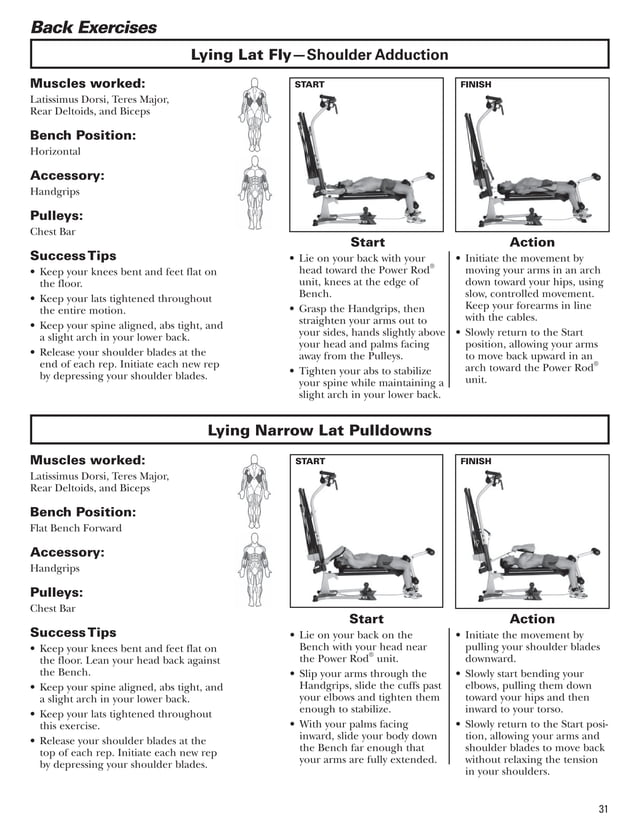 Back Exercises

Lying Lat Fly—Shoulder Adduction

Muscles worked:
Latissimus Dorsi, Teres Major, Rear Deltoids, and Biceps

Bench Position:
Horizontal

Accessory:
Handgrips

Pulleys:
Chest Bar

Success Tips
• Keep your knees bent and feet flat on the floor.
• Keep your lats tightened throughout the entire motion.
• Keep your spine aligned, abs tight, and a slight arch in your lower back.
• Release your shoulder blades at the end of each rep. Initiate each new rep by depressing your shoulder blades.

START

FINISH

Start
• Lie on your back with your head toward the Power Rod® unit, knees at the edge of Bench.
• Grasp the Handgrips, then straighten your arms out to your sides, hands slightly above your head and palms facing away from the Pulleys.
• Tighten your abs to stabilize your spine while maintaining a slight arch in your lower back.

Action
• Initiate the movement by moving your arms in an arch down toward your hips, using slow, controlled movement. Keep your forearms in line with the cables.
• Slowly return to the Start position, allowing your arms to move back upward in an arch toward the Power Rod® unit.

Lying Narrow Lat Pulldowns

Muscles worked:
Latissimus Dorsi, Teres Major, Rear Deltoids, and Biceps

Bench Position:
Flat Bench Forward

Accessory:
Handgrips

Pulleys:
Chest Bar

Success Tips
• Keep your knees bent and feet flat on the floor. Lean your head back against the Bench.
• Keep your spine aligned, abs tight, and a slight arch in your lower back.
• Keep your lats tightened throughout this exercise.
• Release your shoulder blades at the top of each rep. Initiate each new rep by depressing your shoulder blades.

START

FINISH

Start
• Lie on your back on the Bench with your head near the Power Rod® unit.
• Slip your arms through the Handgrips, slide the cuffs past your elbows and tighten them enough to stabilize.
• With your palms facing inward, slide your body down the Bench far enough that your arms are fully extended.

Action
• Initiate the movement by pulling your shoulder blades downward.
• Slowly start bending your elbows, pulling them down toward your hips and then inward to your torso.
• Slowly return to the Start position, allowing your arms and shoulder blades to move back without relaxing the tension in your shoulders.

31