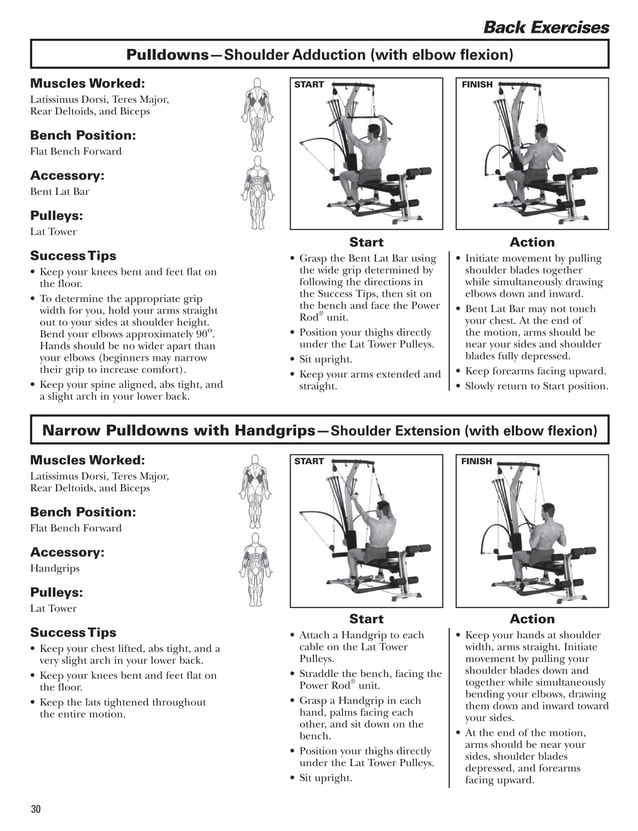 Back Exercises

Pulldowns—Shoulder Adduction (with elbow flexion)

Muscles Worked:
Latissimus Dorsi, Teres Major, Rear Deltoids, and Biceps

Bench Position:
Flat Bench Forward

Accessory:
Bent Lat Bar

Pulleys:
Lat Tower

Success Tips
• Keep your knees bent and feet flat on the floor.
• To determine the appropriate grip width for you, hold your arms straight out to your sides at shoulder height. Bend your elbows approximately $90^o$. Hands should be no wider apart than your elbows (beginners may narrow their grip to increase comfort).
• Keep your spine aligned, abs tight, and a slight arch in your lower back.

START

FINISH

Start
• Grasp the Bent Lat Bar using the wide grip determined by following the directions in the Success Tips, then sit on the bench and face the Power Rod® unit.
• Position your thighs directly under the Lat Tower Pulleys.
• Sit upright.
• Keep your arms extended and straight.

Action
• Initiate movement by pulling shoulder blades together while simultaneously drawing elbows down and inward.
• Bent Lat Bar may not touch your chest. At the end of the motion, arms should be near your sides and shoulder blades fully depressed.
• Keep forearms facing upward.
• Slowly return to Start position.

Narrow Pulldowns with Handgrips—Shoulder Extension (with elbow flexion)

Muscles Worked:
Latissimus Dorsi, Teres Major, Rear Deltoids, and Biceps

Bench Position:
Flat Bench Forward

Accessory:
Handgrips

Pulleys:
Lat Tower

Success Tips
• Keep your chest lifted, abs tight, and a very slight arch in your lower back.
• Keep your knees bent and feet flat on the floor.
• Keep the lats tightened throughout the entire motion.

START

FINISH

Start
• Attach a Handgrip to each cable on the Lat Tower Pulleys.
• Straddle the bench, facing the Power Rod® unit.
• Grasp a Handgrip in each hand, palms facing each other, and sit down on the bench.
• Position your thighs directly under the Lat Tower Pulleys.
• Sit upright.

Action
• Keep your hands at shoulder width, arms straight. Initiate movement by pulling your shoulder blades down and together while simultaneously bending your elbows, drawing them down and inward toward your sides.
• At the end of the motion, arms should be near your sides, shoulder blades depressed, and forearms facing upward.

30