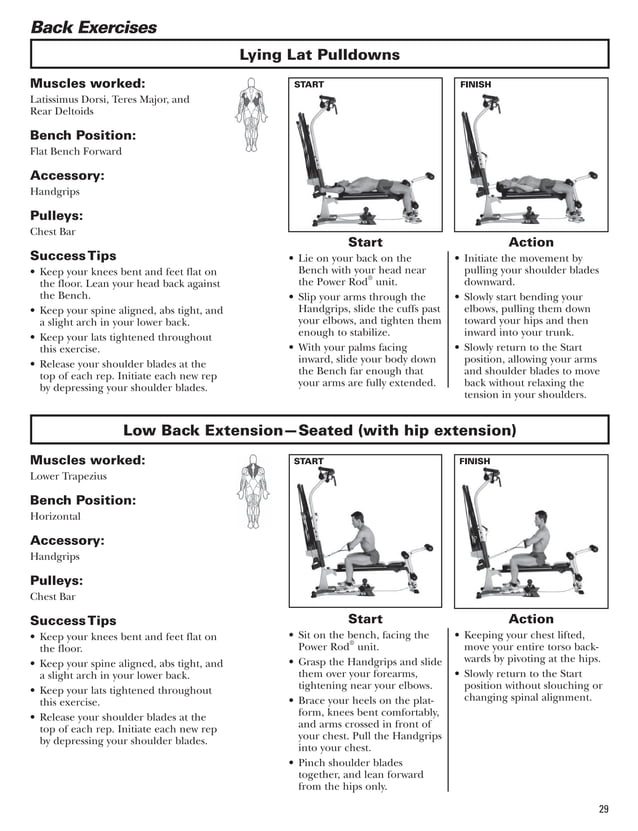 Back Exercises

Lying Lat Pulldowns

Muscles worked:
Latissimus Dorsi, Teres Major, and Rear Deltoids

Bench Position:
Flat Bench Forward

Accessory:
Handgrips

Pulleys:
Chest Bar

Success Tips
• Keep your knees bent and feet flat on the floor. Lean your head back against the Bench.
• Keep your spine aligned, abs tight, and a slight arch in your lower back.
• Keep your lats tightened throughout this exercise.
• Release your shoulder blades at the top of each rep. Initiate each new rep by depressing your shoulder blades.

START

FINISH

Start
• Lie on your back on the Bench with your head near the Power Rod® unit.
• Slip your arms through the Handgrips, slide the cuffs past your elbows, and tighten them enough to stabilize.
• With your palms facing inward, slide your body down the Bench far enough that your arms are fully extended.

Action
• Initiate the movement by pulling your shoulder blades downward.
• Slowly start bending your elbows, pulling them down toward your hips and then inward into your trunk.
• Slowly return to the Start position, allowing your arms and shoulder blades to move back without relaxing the tension in your shoulders.

Low Back Extension—Seated (with hip extension)

Muscles worked:
Lower Trapezius

Bench Position:
Horizontal

Accessory:
Handgrips

Pulleys:
Chest Bar

Success Tips
• Keep your knees bent and feet flat on the floor.
• Keep your spine aligned, abs tight, and a slight arch in your lower back.
• Keep your lats tightened throughout this exercise.
• Release your shoulder blades at the top of each rep. Initiate each new rep by depressing your shoulder blades.

START

FINISH

Start
• Sit on the bench, facing the Power Rod® unit.
• Grasp the Handgrips and slide them over your forearms, tightening near your elbows.
• Brace your heels on the platform, knees bent comfortably, and arms crossed in front of your chest. Pull the Handgrips into your chest.
• Pinch shoulder blades together, and lean forward from the hips only.

Action
• Keeping your chest lifted, move your entire torso backwards by pivoting at the hips.
• Slowly return to the Start position without slouching or changing spinal alignment.

29