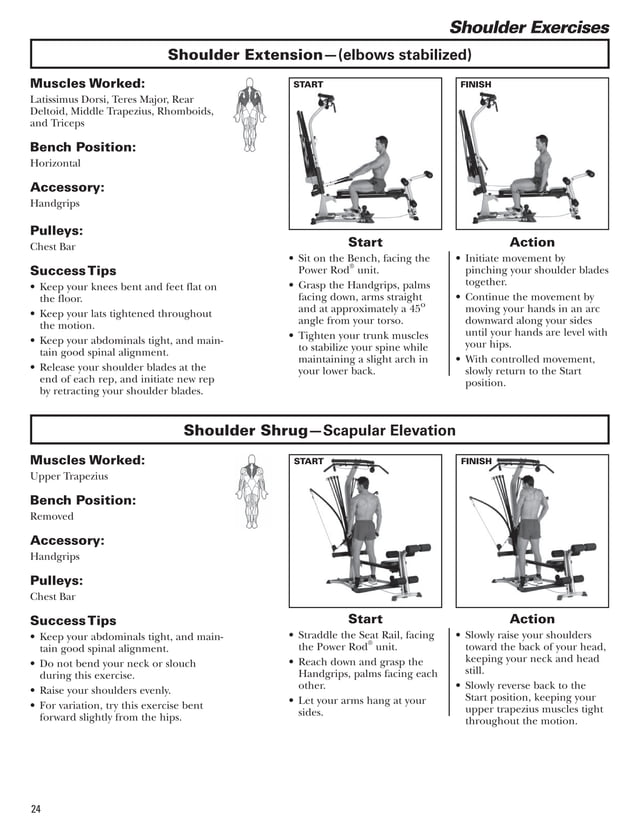 Shoulder Exercises

Shoulder Extension—(elbows stabilized)

Muscles Worked:
Latissimus Dorsi, Teres Major, Rear Deltoid, Middle Trapezius, Rhomboids, and Triceps

Bench Position:
Horizontal

Accessory:
Handgrips

Pulleys:
Chest Bar

Success Tips
• Keep your knees bent and feet flat on the floor.
• Keep your lats tightened throughout the motion.
• Keep your abdominals tight, and maintain good spinal alignment.
• Release your shoulder blades at the end of each rep, and initiate new rep by retracting your shoulder blades.

START

FINISH

Start
• Sit on the Bench, facing the Power Rod® unit.
• Grasp the Handgrips, palms facing down, arms straight and at approximately a 45° angle from your torso.
• Tighten your trunk muscles to stabilize your spine while maintaining a slight arch in your lower back.

Action
• Initiate movement by pinching your shoulder blades together.
• Continue the movement by moving your hands in an arc downward along your sides until your hands are level with your hips.
• With controlled movement, slowly return to the Start position.

Shoulder Shrug—Scapular Elevation

Muscles Worked:
Upper Trapezius

Bench Position:
Removed

Accessory:
Handgrips

Pulleys:
Chest Bar

Success Tips
• Keep your abdominals tight, and maintain good spinal alignment.
• Do not bend your neck or slouch during this exercise.
• Raise your shoulders evenly.
• For variation, try this exercise bent forward slightly from the hips.

START

FINISH

Start
• Straddle the Seat Rail, facing the Power Rod® unit.
• Reach down and grasp the Handgrips, palms facing each other.
• Let your arms hang at your sides.

Action
• Slowly raise your shoulders toward the back of your head, keeping your neck and head still.
• Slowly reverse back to the Start position, keeping your upper trapezius muscles tight throughout the motion.

24