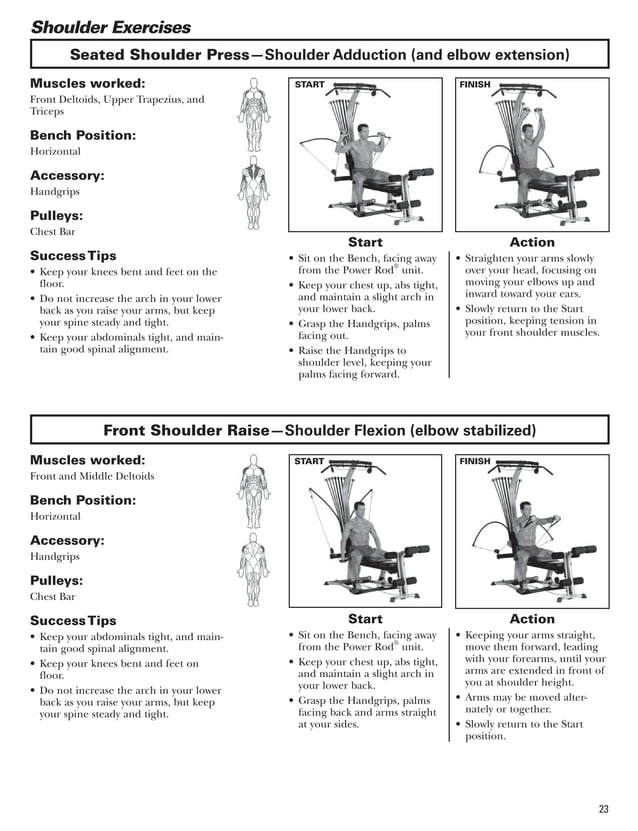 Shoulder Exercises

Seated Shoulder Press—Shoulder Adduction (and elbow extension)

Muscles worked:
Front Deltoids, Upper Trapezius, and Triceps

Bench Position:
Horizontal

Accessory:
Handgrips

Pulleys:
Chest Bar

Success Tips
• Keep your knees bent and feet on the floor.
• Do not increase the arch in your lower back as you raise your arms, but keep your spine steady and tight.
• Keep your abdominals tight, and maintain good spinal alignment.

START

FINISH

Start
• Sit on the Bench, facing away from the Power Rod® unit.
• Keep your chest up, abs tight, and maintain a slight arch in your lower back.
• Grasp the Handgrips, palms facing out.
• Raise the Handgrips to shoulder level, keeping your palms facing forward.

Action
• Straighten your arms slowly over your head, focusing on moving your elbows up and inward toward your ears.
• Slowly return to the Start position, keeping tension in your front shoulder muscles.

Front Shoulder Raise—Shoulder Flexion (elbow stabilized)

Muscles worked:
Front and Middle Deltoids

Bench Position:
Horizontal

Accessory:
Handgrips

Pulleys:
Chest Bar

Success Tips
• Keep your abdominals tight, and maintain good spinal alignment.
• Keep your knees bent and feet on floor.
• Do not increase the arch in your lower back as you raise your arms, but keep your spine steady and tight.

START

FINISH

Start
• Sit on the Bench, facing away from the Power Rod® unit.
• Keep your chest up, abs tight, and maintain a slight arch in your lower back.
• Grasp the Handgrips, palms facing back and arms straight at your sides.

Action
• Keeping your arms straight, move them forward, leading with your forearms, until your arms are extended in front of you at shoulder height.
• Arms may be moved alternately or together.
• Slowly return to the Start position.

23