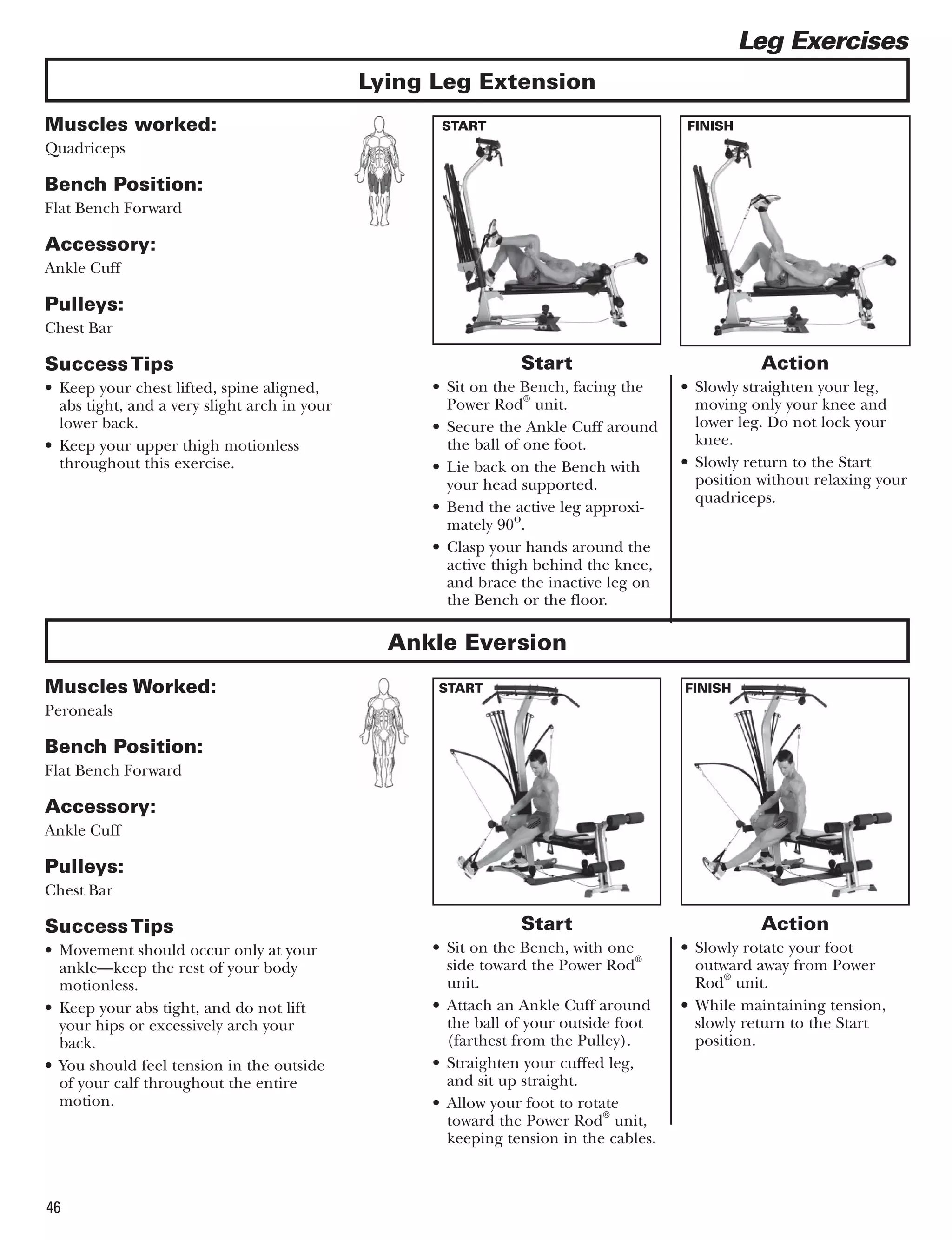 Leg Exercises

Lying Leg Extension

Muscles worked:
Quadriceps

Bench Position:
Flat Bench Forward

Accessory:
Ankle Cuff

Pulleys:
Chest Bar

Success Tips
• Keep your chest lifted, spine aligned, abs tight, and a very slight arch in your lower back.
• Keep your upper thigh motionless throughout this exercise.

START

FINISH

Start
• Sit on the Bench, facing the Power Rod® unit.
• Secure the Ankle Cuff around the ball of one foot.
• Lie back on the Bench with your head supported.
• Bend the active leg approximately 90°.
• Clasp your hands around the active thigh behind the knee, and brace the inactive leg on the Bench or the floor.

Action
• Slowly straighten your leg, moving only your knee and lower leg. Do not lock your knee.
• Slowly return to the Start position without relaxing your quadriceps.

Ankle Eversion

Muscles Worked:
Peroneals

Bench Position:
Flat Bench Forward

Accessory:
Ankle Cuff

Pulleys:
Chest Bar

Success Tips
• Movement should occur only at your ankle—keep the rest of your body motionless.
• Keep your abs tight, and do not lift your hips or excessively arch your back.
• You should feel tension in the outside of your calf throughout the entire motion.

START

FINISH

Start
• Sit on the Bench, with one side toward the Power Rod® unit.
• Attach an Ankle Cuff around the ball of your outside foot (farthest from the Pulley).
• Straighten your cuffed leg, and sit up straight.
• Allow your foot to rotate toward the Power Rod® unit, keeping tension in the cables.

Action
• Slowly rotate your foot outward away from Power Rod® unit.
• While maintaining tension, slowly return to the Start position.

46