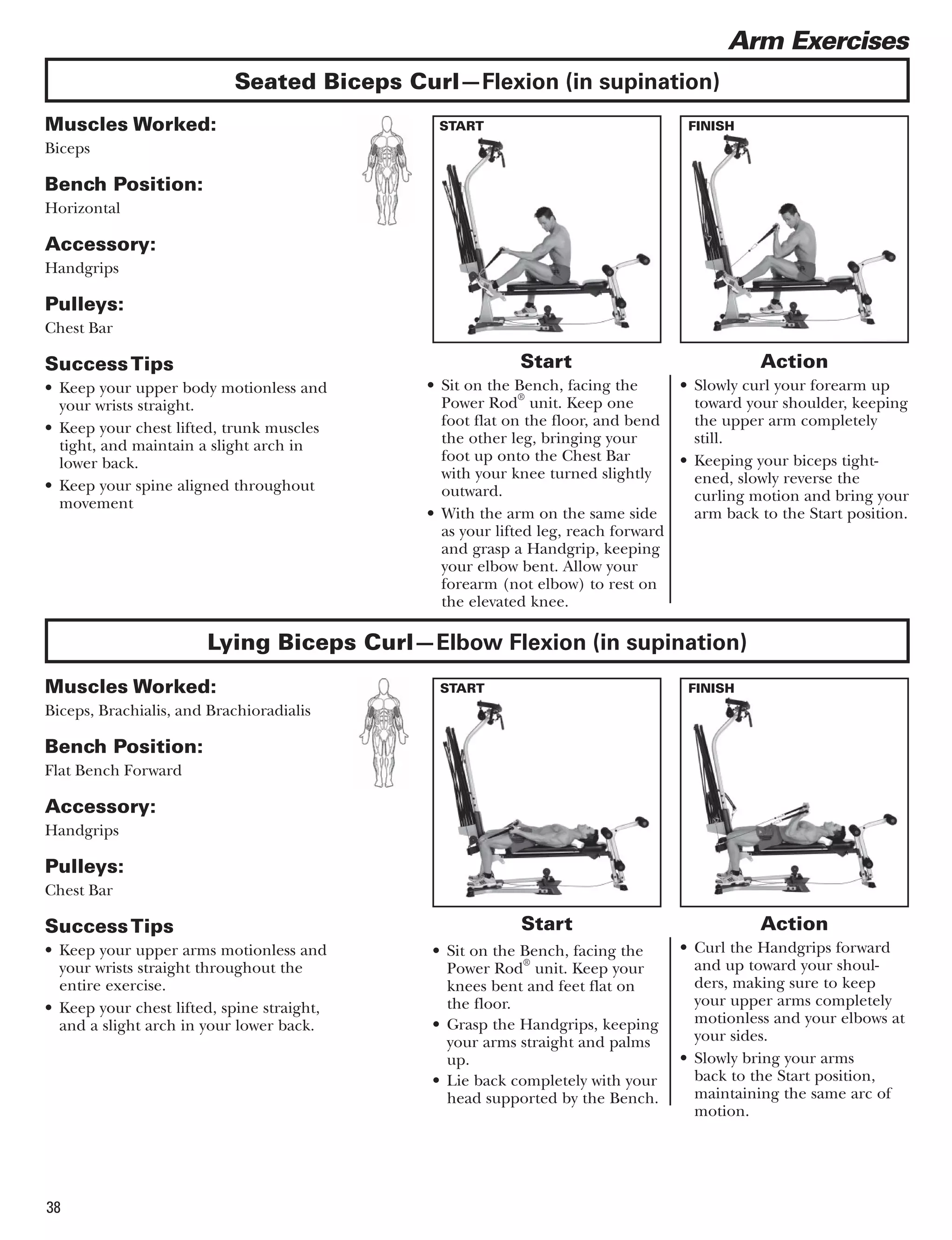 Arm Exercises

Seated Biceps Curl—Flexion (in supination)

Muscles Worked:
Biceps

Bench Position:
Horizontal

Accessory:
Handgrips

Pulleys:
Chest Bar

Success Tips
• Keep your upper body motionless and your wrists straight.
• Keep your chest lifted, trunk muscles tight, and maintain a slight arch in lower back.
• Keep your spine aligned throughout movement

START

FINISH

Start
• Sit on the Bench, facing the Power Rod® unit. Keep one foot flat on the floor, and bend the other leg, bringing your foot up onto the Chest Bar with your knee turned slightly outward.
• With the arm on the same side as your lifted leg, reach forward and grasp a Handgrip, keeping your elbow bent. Allow your forearm (not elbow) to rest on the elevated knee.

Action
• Slowly curl your forearm up toward your shoulder, keeping the upper arm completely still.
• Keeping your biceps tightened, slowly reverse the curling motion and bring your arm back to the Start position.

Lying Biceps Curl—Elbow Flexion (in supination)

Muscles Worked:
Biceps, Brachialis, and Brachioradialis

Bench Position:
Flat Bench Forward

Accessory:
Handgrips

Pulleys:
Chest Bar

Success Tips
• Keep your upper arms motionless and your wrists straight throughout the entire exercise.
• Keep your chest lifted, spine straight, and a slight arch in your lower back.

START

FINISH

Start
• Sit on the Bench, facing the Power Rod® unit. Keep your knees bent and feet flat on the floor.
• Grasp the Handgrips, keeping your arms straight and palms up.
• Lie back completely with your head supported by the Bench.

Action
• Curl the Handgrips forward and up toward your shoulders, making sure to keep your upper arms completely motionless and your elbows at your sides.
• Slowly bring your arms back to the Start position, maintaining the same arc of motion.

38