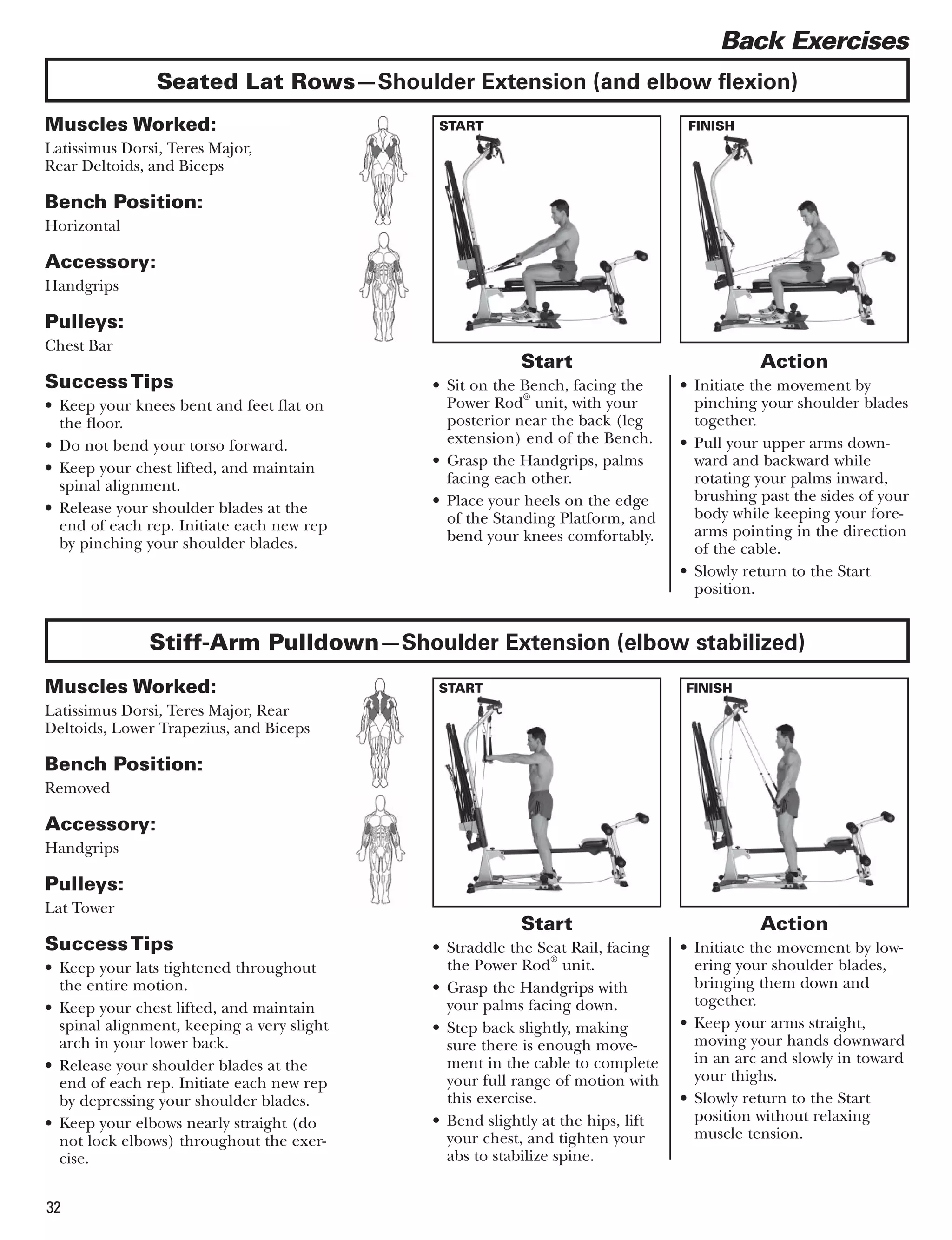 Back Exercises

Seated Lat Rows—Shoulder Extension (and elbow flexion)

Muscles Worked:
Latissimus Dorsi, Teres Major, Rear Deltoids, and Biceps

Bench Position:
Horizontal

Accessory:
Handgrips

Pulleys:
Chest Bar

Success Tips
• Keep your knees bent and feet flat on the floor.
• Do not bend your torso forward.
• Keep your chest lifted, and maintain spinal alignment.
• Release your shoulder blades at the end of each rep. Initiate each new rep by pinching your shoulder blades.

START

FINISH

Start
• Sit on the Bench, facing the Power Rod® unit, with your posterior near the back (leg extension) end of the Bench.
• Grasp the Handgrips, palms facing each other.
• Place your heels on the edge of the Standing Platform, and bend your knees comfortably.

Action
• Initiate the movement by pinching your shoulder blades together.
• Pull your upper arms downward and backward while rotating your palms inward, brushing past the sides of your body while keeping your forearms pointing in the direction of the cable.
• Slowly return to the Start position.

Stiff-Arm Pulldown—Shoulder Extension (elbow stabilized)

Muscles Worked:
Latissimus Dorsi, Teres Major, Rear Deltoids, Lower Trapezius, and Biceps

Bench Position:
Removed

Accessory:
Handgrips

Pulleys:
Lat Tower

Success Tips
• Keep your lats tightened throughout the entire motion.
• Keep your chest lifted, and maintain spinal alignment, keeping a very slight arch in your lower back.
• Release your shoulder blades at the end of each rep. Initiate each new rep by depressing your shoulder blades.
• Keep your elbows nearly straight (do not lock elbows) throughout the exercise.

START

FINISH

Start
• Straddle the Seat Rail, facing the Power Rod® unit.
• Grasp the Handgrips with your palms facing down.
• Step back slightly, making sure there is enough movement in the cable to complete your full range of motion with this exercise.
• Bend slightly at the hips, lift your chest, and tighten your abs to stabilize spine.

Action
• Initiate the movement by lowering your shoulder blades, bringing them down and together.
• Keep your arms straight, moving your hands downward in an arc and slowly in toward your thighs.
• Slowly return to the Start position without relaxing muscle tension.

32