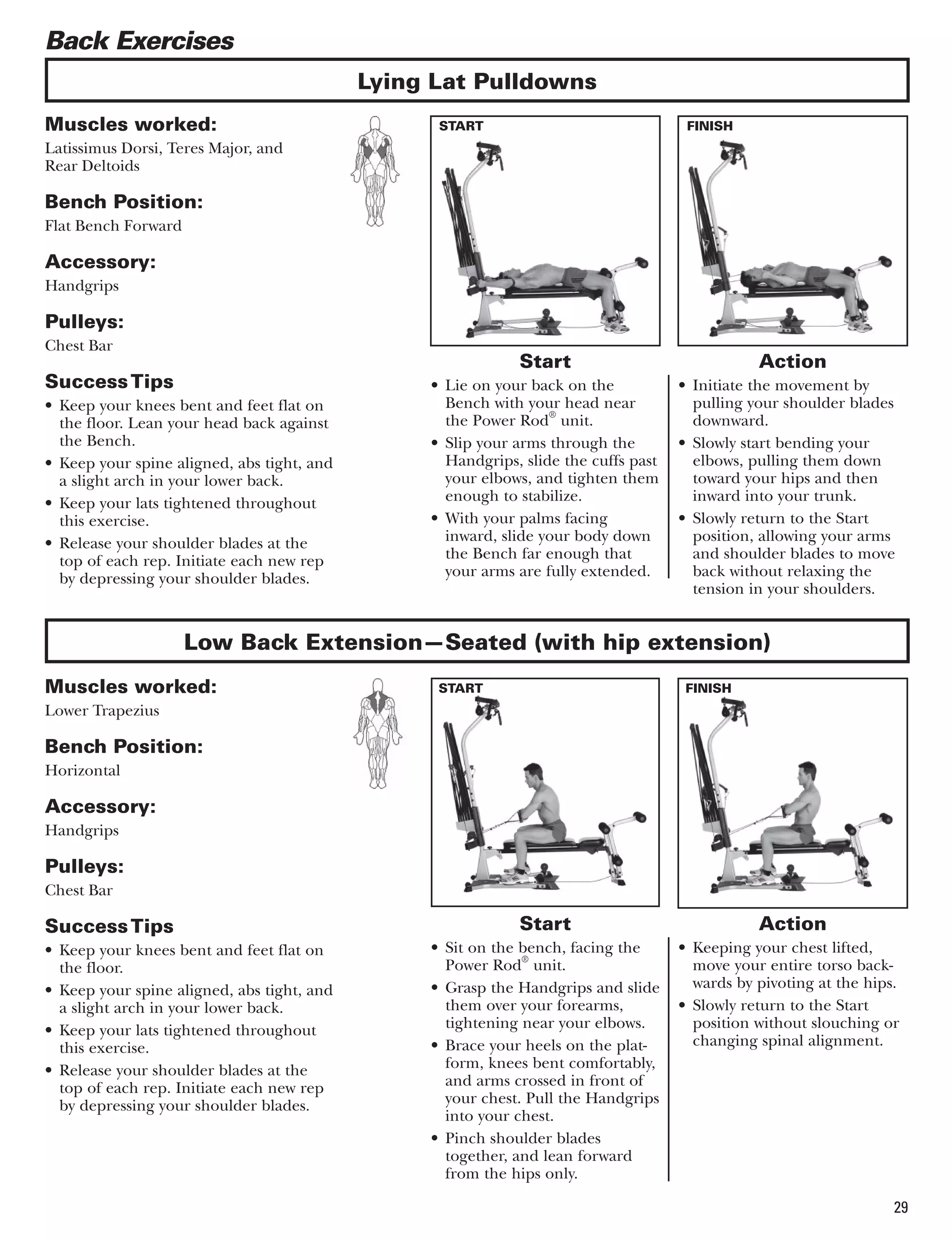 Back Exercises

Lying Lat Pulldowns

Muscles worked:
Latissimus Dorsi, Teres Major, and Rear Deltoids

Bench Position:
Flat Bench Forward

Accessory:
Handgrips

Pulleys:
Chest Bar

Success Tips
• Keep your knees bent and feet flat on the floor. Lean your head back against the Bench.
• Keep your spine aligned, abs tight, and a slight arch in your lower back.
• Keep your lats tightened throughout this exercise.
• Release your shoulder blades at the top of each rep. Initiate each new rep by depressing your shoulder blades.

START

FINISH

Start
• Lie on your back on the Bench with your head near the Power Rod® unit.
• Slip your arms through the Handgrips, slide the cuffs past your elbows, and tighten them enough to stabilize.
• With your palms facing inward, slide your body down the Bench far enough that your arms are fully extended.

Action
• Initiate the movement by pulling your shoulder blades downward.
• Slowly start bending your elbows, pulling them down toward your hips and then inward into your trunk.
• Slowly return to the Start position, allowing your arms and shoulder blades to move back without relaxing the tension in your shoulders.

Low Back Extension—Seated (with hip extension)

Muscles worked:
Lower Trapezius

Bench Position:
Horizontal

Accessory:
Handgrips

Pulleys:
Chest Bar

Success Tips
• Keep your knees bent and feet flat on the floor.
• Keep your spine aligned, abs tight, and a slight arch in your lower back.
• Keep your lats tightened throughout this exercise.
• Release your shoulder blades at the top of each rep. Initiate each new rep by depressing your shoulder blades.

START

FINISH

Start
• Sit on the bench, facing the Power Rod® unit.
• Grasp the Handgrips and slide them over your forearms, tightening near your elbows.
• Brace your heels on the platform, knees bent comfortably, and arms crossed in front of your chest. Pull the Handgrips into your chest.
• Pinch shoulder blades together, and lean forward from the hips only.

Action
• Keeping your chest lifted, move your entire torso backwards by pivoting at the hips.
• Slowly return to the Start position without slouching or changing spinal alignment.

29