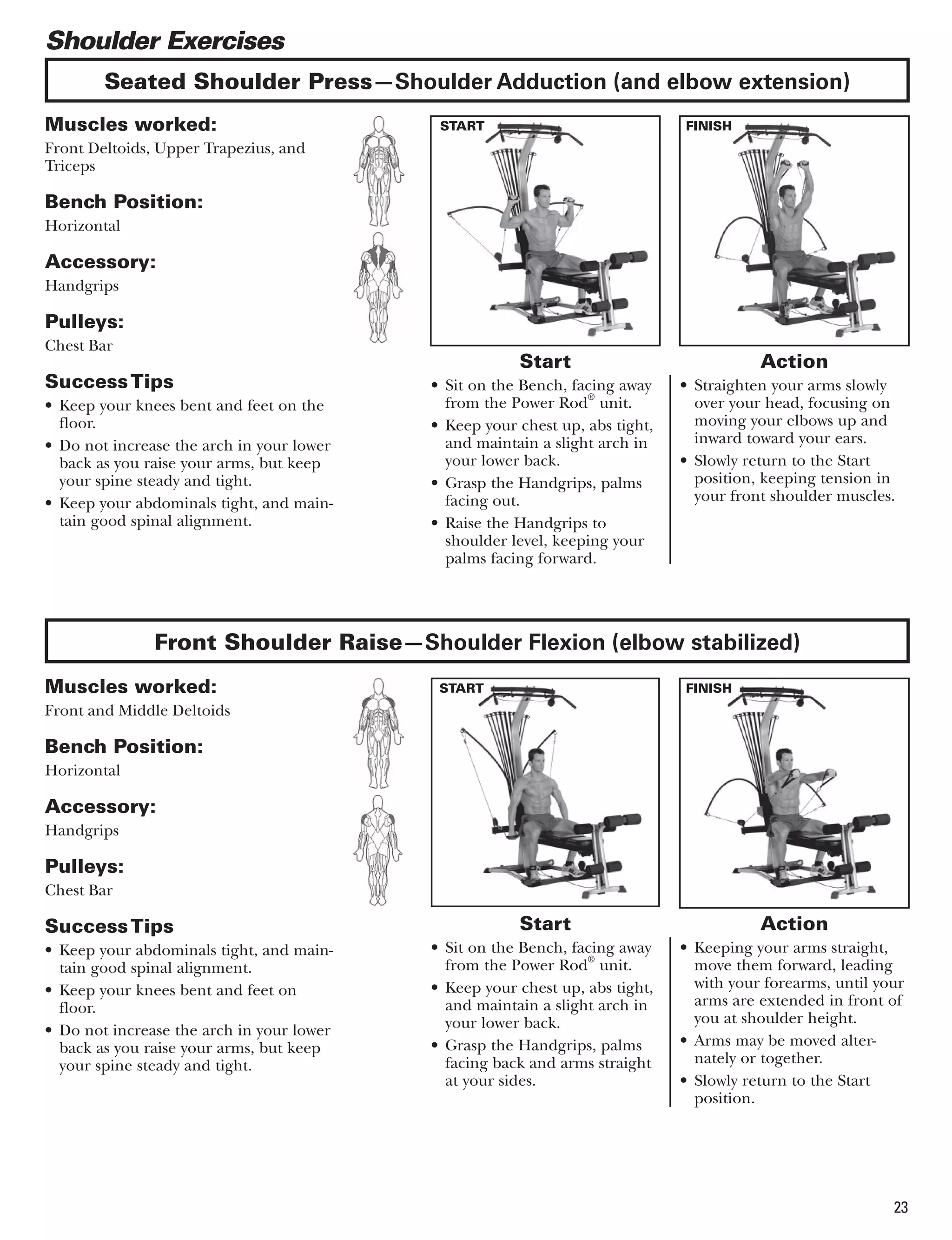 Shoulder Exercises

Seated Shoulder Press—Shoulder Adduction (and elbow extension)

Muscles worked:
Front Deltoids, Upper Trapezius, and Triceps

Bench Position:
Horizontal

Accessory:
Handgrips

Pulleys:
Chest Bar

Success Tips
• Keep your knees bent and feet on the floor.
• Do not increase the arch in your lower back as you raise your arms, but keep your spine steady and tight.
• Keep your abdominals tight, and maintain good spinal alignment.

START

FINISH

Start
• Sit on the Bench, facing away from the Power Rod® unit.
• Keep your chest up, abs tight, and maintain a slight arch in your lower back.
• Grasp the Handgrips, palms facing out.
• Raise the Handgrips to shoulder level, keeping your palms facing forward.

Action
• Straighten your arms slowly over your head, focusing on moving your elbows up and inward toward your ears.
• Slowly return to the Start position, keeping tension in your front shoulder muscles.

Front Shoulder Raise—Shoulder Flexion (elbow stabilized)

Muscles worked:
Front and Middle Deltoids

Bench Position:
Horizontal

Accessory:
Handgrips

Pulleys:
Chest Bar

Success Tips
• Keep your abdominals tight, and maintain good spinal alignment.
• Keep your knees bent and feet on floor.
• Do not increase the arch in your lower back as you raise your arms, but keep your spine steady and tight.

START

FINISH

Start
• Sit on the Bench, facing away from the Power Rod® unit.
• Keep your chest up, abs tight, and maintain a slight arch in your lower back.
• Grasp the Handgrips, palms facing back and arms straight at your sides.

Action
• Keeping your arms straight, move them forward, leading with your forearms, until your arms are extended in front of you at shoulder height.
• Arms may be moved alternately or together.
• Slowly return to the Start position.

23