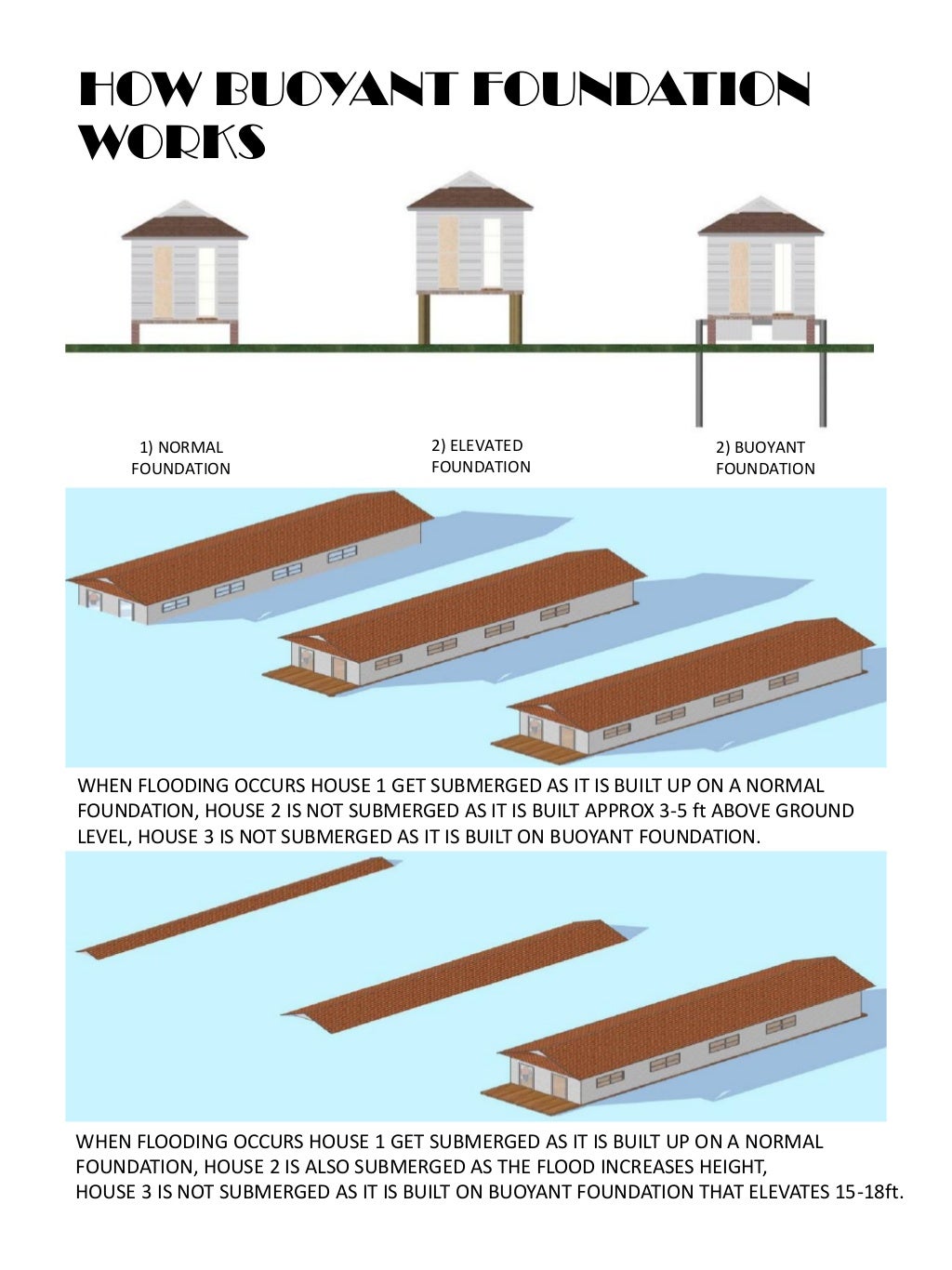 HOW BUOYANT FOUNDATION WORKS

1) NORMAL FOUNDATION

2) ELEVATED FOUNDATION

2) BUOYANT FOUNDATION

WHEN FLOODING OCCURS HOUSE 1 GET SUBMERGED AS IT IS BUILT UP ON A NORMAL FOUNDATION, HOUSE 2 IS NOT SUBMERGED AS IT IS BUILT APPROX 3-5 ft ABOVE GROUND LEVEL, HOUSE 3 IS NOT SUBMERGED AS IT IS BUILT ON BUOYANT FOUNDATION.

WHEN FLOODING OCCURS HOUSE 1 GET SUBMERGED AS IT IS BUILT UP ON A NORMAL FOUNDATION, HOUSE 2 IS ALSO SUBMERGED AS THE FLOOD INCREASES HEIGHT, HOUSE 3 IS NOT SUBMERGED AS IT IS BUILT ON BUOYANT FOUNDATION THAT ELEVATES 15-18ft.