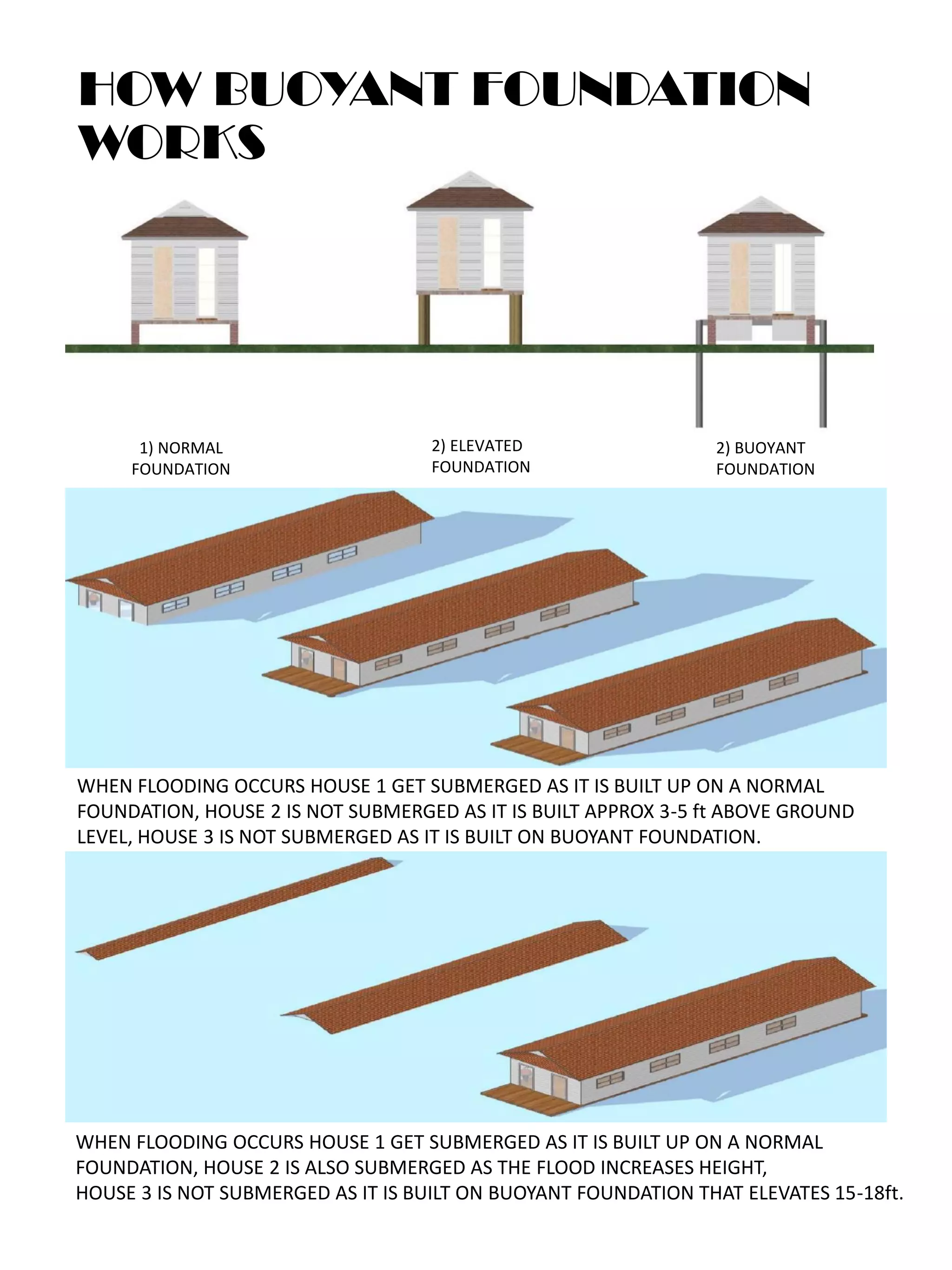 HOW BUOYANT FOUNDATION WORKS

1) NORMAL FOUNDATION

2) ELEVATED FOUNDATION

2) BUOYANT FOUNDATION

WHEN FLOODING OCCURS HOUSE 1 GET SUBMERGED AS IT IS BUILT UP ON A NORMAL FOUNDATION, HOUSE 2 IS NOT SUBMERGED AS IT IS BUILT APPROX 3-5 ft ABOVE GROUND LEVEL, HOUSE 3 IS NOT SUBMERGED AS IT IS BUILT ON BUOYANT FOUNDATION.

WHEN FLOODING OCCURS HOUSE 1 GET SUBMERGED AS IT IS BUILT UP ON A NORMAL FOUNDATION, HOUSE 2 IS ALSO SUBMERGED AS THE FLOOD INCREASES HEIGHT, HOUSE 3 IS NOT SUBMERGED AS IT IS BUILT ON BUOYANT FOUNDATION THAT ELEVATES 15-18ft.