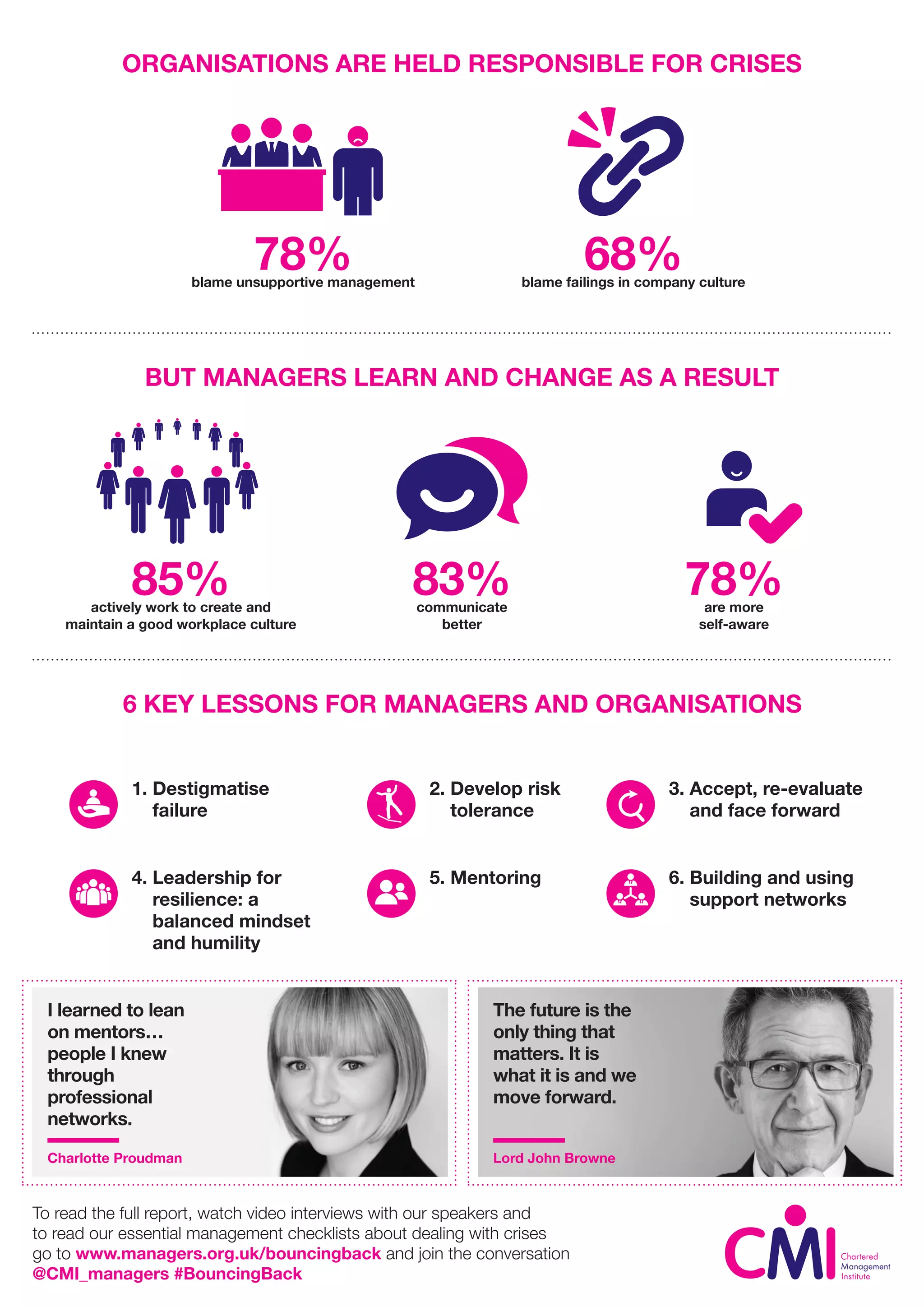 ORGANISATIONS ARE HELD RESPONSIBLE FOR CRISES

78%
blame unsupportive management

68%
blame failings in company culture

BUT MANAGERS LEARN AND CHANGE AS A RESULT

85%
actively work to create and maintain a good workplace culture

83%
communicate better

78%
are more self-aware

6 KEY LESSONS FOR MANAGERS AND ORGANISATIONS

1. Destigmatise failure

2. Develop risk tolerance

3. Accept, re-evaluate and face forward

4. Leadership for resilience: a balanced mindset and humility

5. Mentoring

6. Building and using support networks

I learned to lean on mentors… people I knew through professional networks.

Charlotte Proudman

The future is the only thing that matters. It is what it is and we move forward.

Lord John Browne

To read the full report, watch video interviews with our speakers and to read our essential management checklists about dealing with crises go to www.managers.org.uk/bouncingback and join the conversation @CMI_managers #BouncingBack

CMI Chartered Management Institute