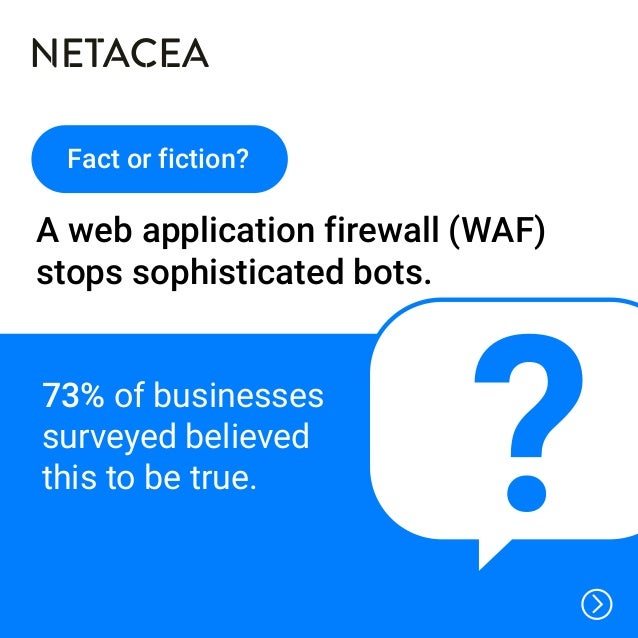 NETACEA

Fact or fiction?

A web application firewall (WAF) stops sophisticated bots.

73% of businesses surveyed believed this to be true.

?