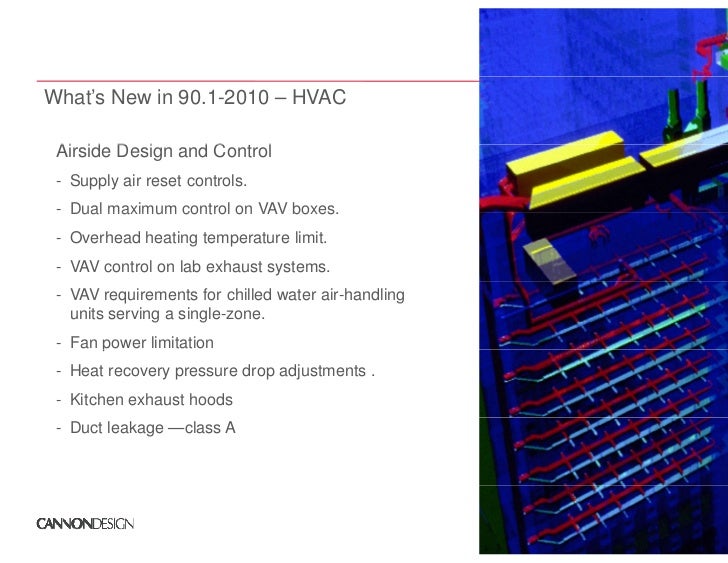 What's New in 90.1-2010 – HVAC

Airside Design and Control

- Supply air reset controls.
- Dual maximum control on VAV boxes.
- Overhead heating temperature limit.
- VAV control on lab exhaust systems.
- VAV requirements for chilled water air-handling units serving a single-zone.
- Fan power limitation
- Heat recovery pressure drop adjustments .
- Kitchen exhaust hoods
- Duct leakage —class A

CANNONDESIGN