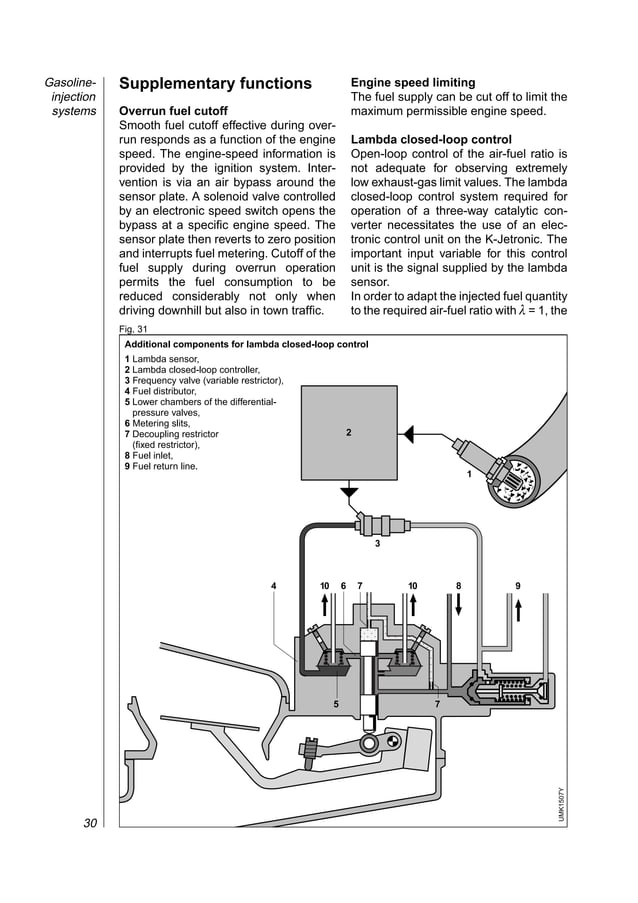 Gasoline-injection systems

Supplementary functions

Overrun fuel cutoff
Smooth fuel cutoff effective during overrun responds as a function of the engine speed. The engine-speed information is provided by the ignition system. Intervention is via an air bypass around the sensor plate. A solenoid valve controlled by an electronic speed switch opens the bypass at a specific engine speed. The sensor plate then reverts to zero position and interrupts fuel metering. Cutoff of the fuel supply during overrun operation permits the fuel consumption to be reduced considerably not only when driving downhill but also in town traffic.

Engine speed limiting
The fuel supply can be cut off to limit the maximum permissible engine speed.

Lambda closed-loop control
Open-loop control of the air-fuel ratio is not adequate for observing extremely low exhaust-gas limit values. The lambda closed-loop control system required for operation of a three-way catalytic converter necessitates the use of an electronic control unit on the K-Jetronic. The important input variable for this control unit is the signal supplied by the lambda sensor.
In order to adapt the injected fuel quantity to the required air-fuel ratio with $\lambda = 1$, the

Fig. 31
Additional components for lambda closed-loop control
1 Lambda sensor,
2 Lambda closed-loop controller,
3 Frequency valve (variable restrictor),
4 Fuel distributor,
5 Lower chambers of the differential-pressure valves,
6 Metering slits,
7 Decoupling restrictor (fixed restrictor),
8 Fuel inlet,
9 Fuel return line.

2
1
3
4 10 6 7 10 8 9
5 7

UMK1507Y

30