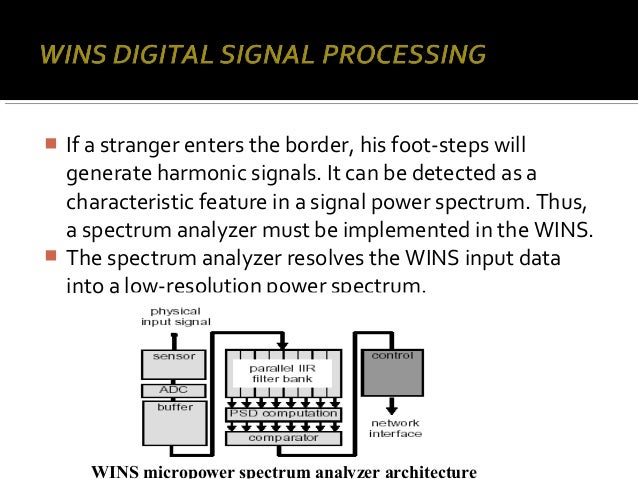 WINS DIGITAL SIGNAL PROCESSING

If a stranger enters the border, his foot-steps will generate harmonic signals. It can be detected as a characteristic feature in a signal power spectrum. Thus, a spectrum analyzer must be implemented in the WINS.

The spectrum analyzer resolves the WINS input data into a low-resolution power spectrum.

physical input signal

sensor

ADC

buffer

parallel IIR filter bank

PSD computation

comparator

control

network interface

WINS micropower spectrum analyzer architecture