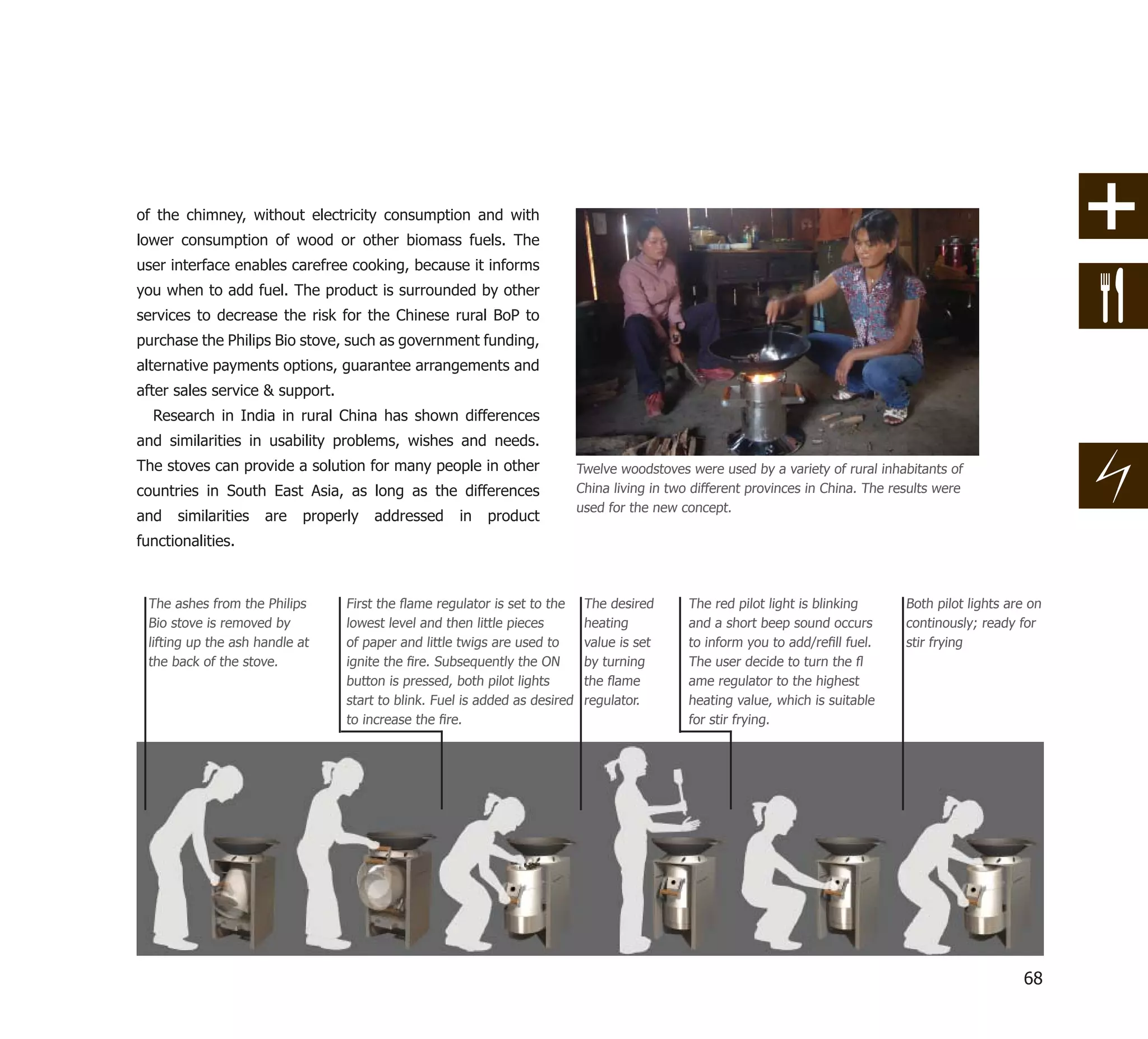 of the chimney, without electricity consumption and with lower consumption of wood or other biomass fuels. The user interface enables carefree cooking, because it informs you when to add fuel. The product is surrounded by other services to decrease the risk for the Chinese rural BoP to purchase the Philips Bio stove, such as government funding, alternative payments options, guarantee arrangements and after sales service & support.

Research in India in rural China has shown differences and similarities in usability problems, wishes and needs. The stoves can provide a solution for many people in other countries in South East Asia, as long as the differences and similarities are properly addressed in product functionalities.

Twelve woodstoves were used by a variety of rural inhabitants of China living in two different provinces in China. The results were used for the new concept.

The ashes from the Philips Bio stove is removed by lifting up the ash handle at the back of the stove.

First the flame regulator is set to the lowest level and then little pieces of paper and little twigs are used to ignite the fire. Subsequently the ON button is pressed, both pilot lights start to blink. Fuel is added as desired to increase the fire.

The desired heating value is set by turning the flame regulator.

The red pilot light is blinking and a short beep sound occurs to inform you to add/refill fuel. The user decide to turn the fl ame regulator to the highest heating value, which is suitable for stir frying.

Both pilot lights are on continously; ready for stir frying

68