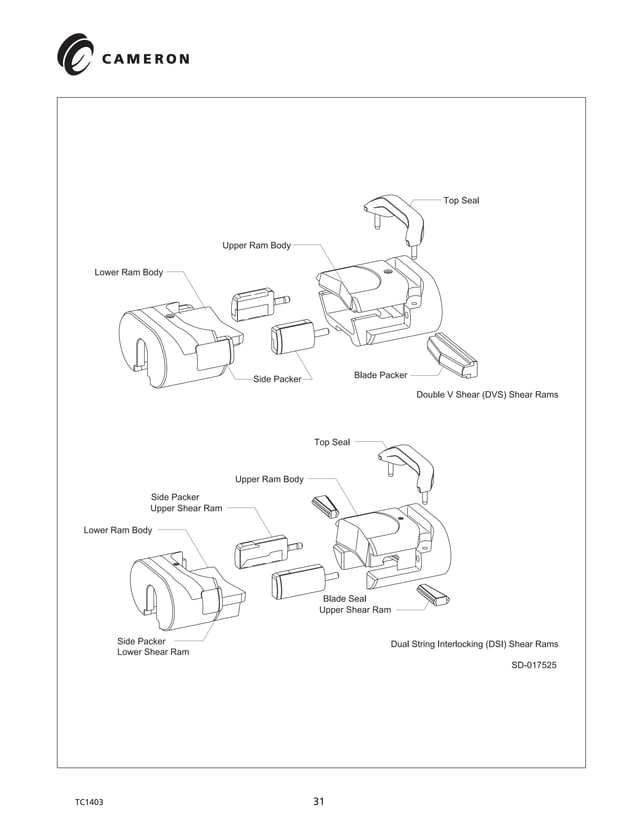 CAMERON

Top Seal
Upper Ram Body
Lower Ram Body
Side Packer
Blade Packer
Double V Shear (DVS) Shear Rams

Top Seal
Upper Ram Body
Side Packer
Upper Shear Ram
Lower Ram Body
Blade Seal
Upper Shear Ram
Side Packer
Lower Shear Ram
Dual String Interlocking (DSI) Shear Rams
SD-017525

TC1403
31