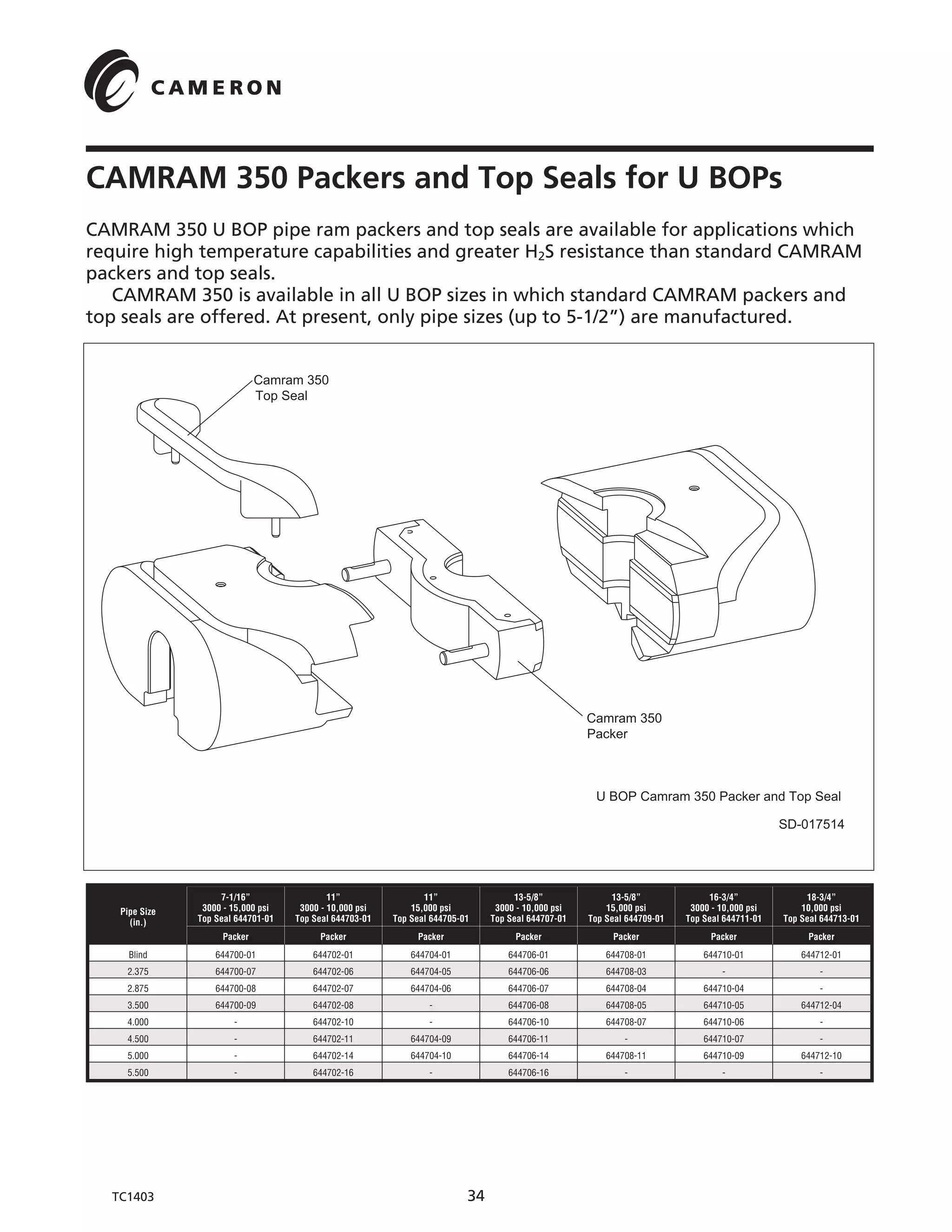 CAMERON

CAMRAM 350 Packers and Top Seals for U BOPs

CAMRAM 350 U BOP pipe ram packers and top seals are available for applications which require high temperature capabilities and greater $H_2S$ resistance than standard CAMRAM packers and top seals.

CAMRAM 350 is available in all U BOP sizes in which standard CAMRAM packers and top seals are offered. At present, only pipe sizes (up to 5-1/2”) are manufactured.

Camram 350 Top Seal

Camram 350 Packer

U BOP Camram 350 Packer and Top Seal

SD-017514

| Pipe Size (in.) | 7-1/16” 3000 - 15,000 psi Top Seal 644701-01 | 11” 3000 - 10,000 psi Top Seal 644703-01 | 11” 15,000 psi Top Seal 644705-01 | 13-5/8” 3000 - 10,000 psi Top Seal 644707-01 | 13-5/8” 15,000 psi Top Seal 644709-01 | 16-3/4” 3000 - 10,000 psi Top Seal 644711-01 | 18-3/4” 10,000 psi Top Seal 644713-01 |
|---|---|---|---|---|---|---|---|
| | Packer | Packer | Packer | Packer | Packer | Packer | Packer |
| Blind | 644700-01 | 644702-01 | 644704-01 | 644706-01 | 644708-01 | 644710-01 | 644712-01 |
| 2.375 | 644700-07 | 644702-06 | 644704-05 | 644706-06 | 644708-03 | - | - |
| 2.875 | 644700-08 | 644702-07 | 644704-06 | 644706-07 | 644708-04 | 644710-04 | - |
| 3.500 | 644700-09 | 644702-08 | - | 644706-08 | 644708-05 | 644710-05 | 644712-04 |
| 4.000 | - | 644702-10 | - | 644706-10 | 644708-07 | 644710-06 | - |
| 4.500 | - | 644702-11 | 644704-09 | 644706-11 | - | 644710-07 | - |
| 5.000 | - | 644702-14 | 644704-10 | 644706-14 | 644708-11 | 644710-09 | 644712-10 |
| 5.500 | - | 644702-16 | - | 644706-16 | - | - | - |

TC1403

34