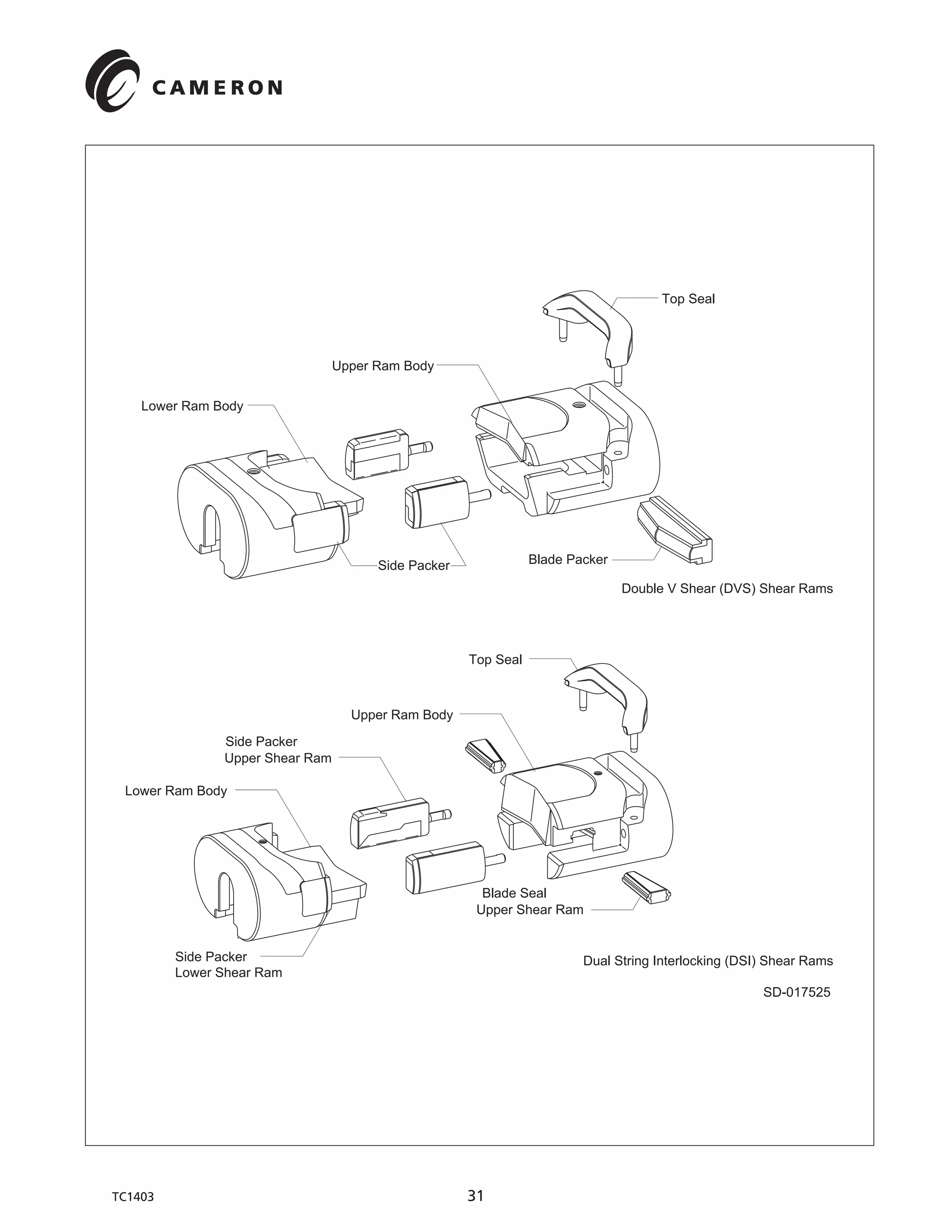 CAMERON

Top Seal

Upper Ram Body

Lower Ram Body

Side Packer

Blade Packer

Double V Shear (DVS) Shear Rams

Top Seal

Upper Ram Body

Side Packer
Upper Shear Ram

Lower Ram Body

Blade Seal
Upper Shear Ram

Side Packer
Lower Shear Ram

Dual String Interlocking (DSI) Shear Rams

SD-017525

TC1403

31