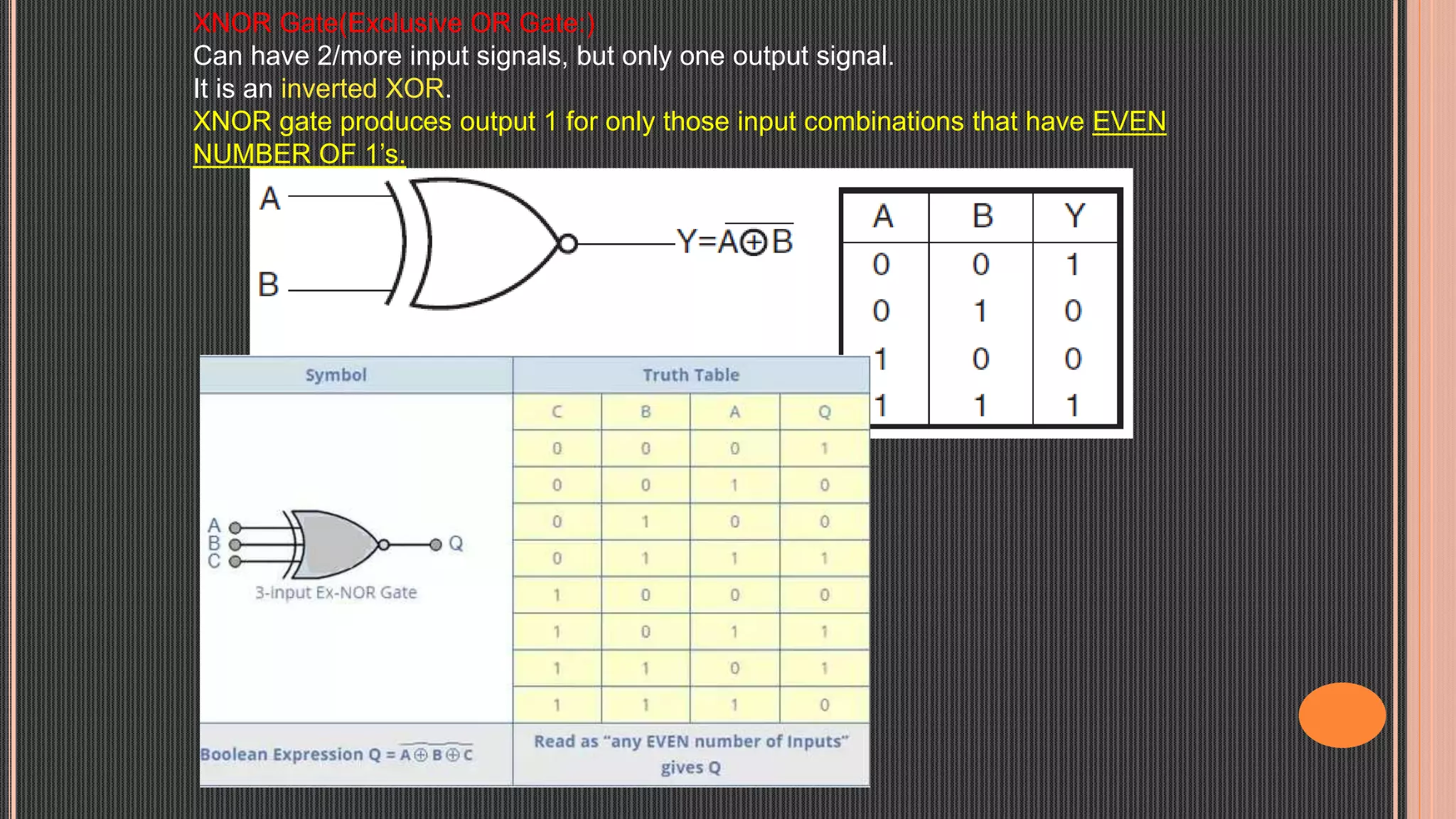 XNOR Gate(Exclusive OR Gate:)
Can have 2/more input signals, but only one output signal.
It is an inverted XOR.
XNOR gate produces output 1 for only those input combinations that have EVEN NUMBER OF 1's.

A
B
$Y=\overline{A \oplus B}$

| A | B | Y |
|---|---|---|
| 0 | 0 | 1 |
| 0 | 1 | 0 |
| 1 | 0 | 0 |
| 1 | 1 | 1 |

Symbol

A
B
C
Q
3-input Ex-NOR Gate

Truth Table

| C | B | A | Q |
|---|---|---|---|
| 0 | 0 | 0 | 1 |
| 0 | 0 | 1 | 0 |
| 0 | 1 | 0 | 0 |
| 0 | 1 | 1 | 1 |
| 1 | 0 | 0 | 0 |
| 1 | 0 | 1 | 1 |
| 1 | 1 | 0 | 1 |
| 1 | 1 | 1 | 0 |

Boolean Expression $Q = \overline{A \oplus B \oplus C}$

Read as "any EVEN number of Inputs" gives Q