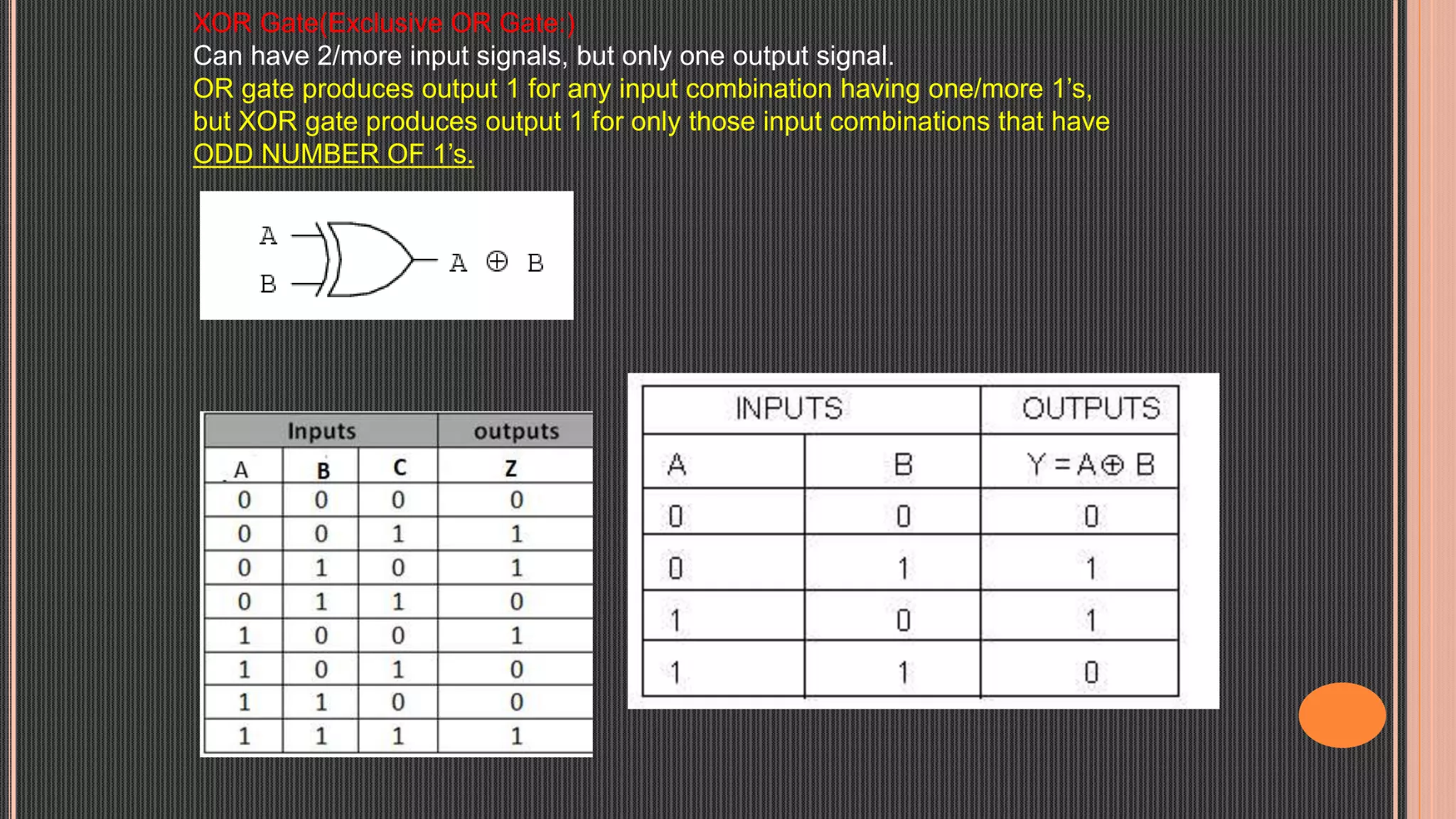 XOR Gate(Exclusive OR Gate:)

Can have 2/more input signals, but only one output signal.

OR gate produces output 1 for any input combination having one/more 1's, but XOR gate produces output 1 for only those input combinations that have ODD NUMBER OF 1's.

A

B

$A \oplus B$

| Inputs | | | outputs |
|---|---|---|---|
| A | B | C | Z |
| 0 | 0 | 0 | 0 |
| 0 | 0 | 1 | 1 |
| 0 | 1 | 0 | 1 |
| 0 | 1 | 1 | 0 |
| 1 | 0 | 0 | 1 |
| 1 | 0 | 1 | 0 |
| 1 | 1 | 0 | 0 |
| 1 | 1 | 1 | 1 |

| INPUTS | | OUTPUTS |
|---|---|---|
| A | B | $Y = A \oplus B$ |
| 0 | 0 | 0 |
| 0 | 1 | 1 |
| 1 | 0 | 1 |
| 1 | 1 | 0 |