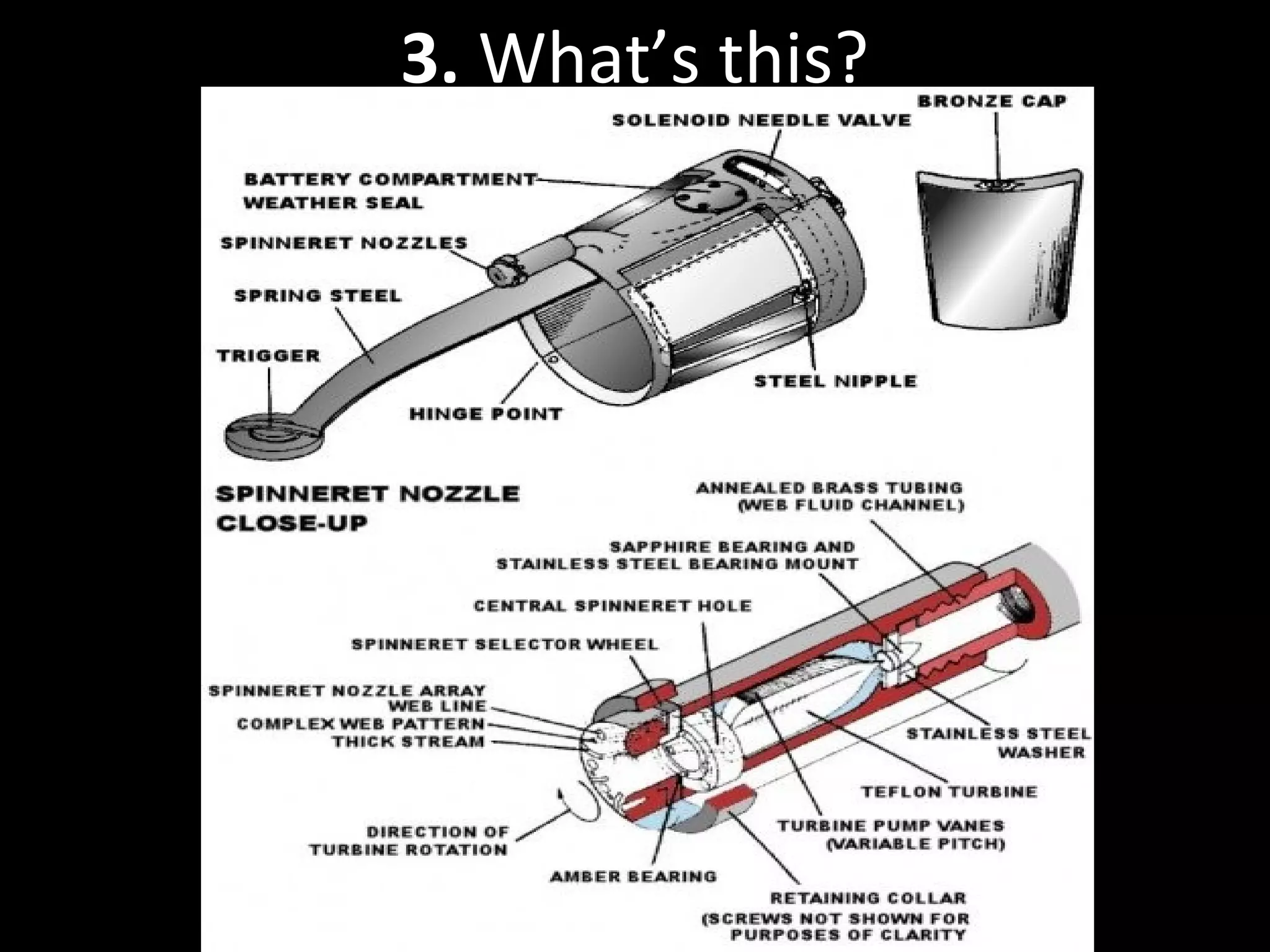 3. What's this?

BRONZE CAP

SOLENOID NEEDLE VALVE

BATTERY COMPARTMENT WEATHER SEAL

SPINNERET NOZZLES

SPRING STEEL

TRIGGER

HINGE POINT

STEEL NIPPLE

SPINNERET NOZZLE CLOSE-UP

ANNEALED BRASS TUBING (WEB FLUID CHANNEL)

SAPPHIRE BEARING AND STAINLESS STEEL BEARING MOUNT

CENTRAL SPINNERET HOLE

SPINNERET SELECTOR WHEEL

SPINNERET NOZZLE ARRAY
WEB LINE
COMPLEX WEB PATTERN
THICK STREAM

STAINLESS STEEL WASHER

TEFLON TURBINE

TURBINE PUMP VANES (VARIABLE PITCH)

DIRECTION OF TURBINE ROTATION

AMBER BEARING

RETAINING COLLAR (SCREWS NOT SHOWN FOR PURPOSES OF CLARITY